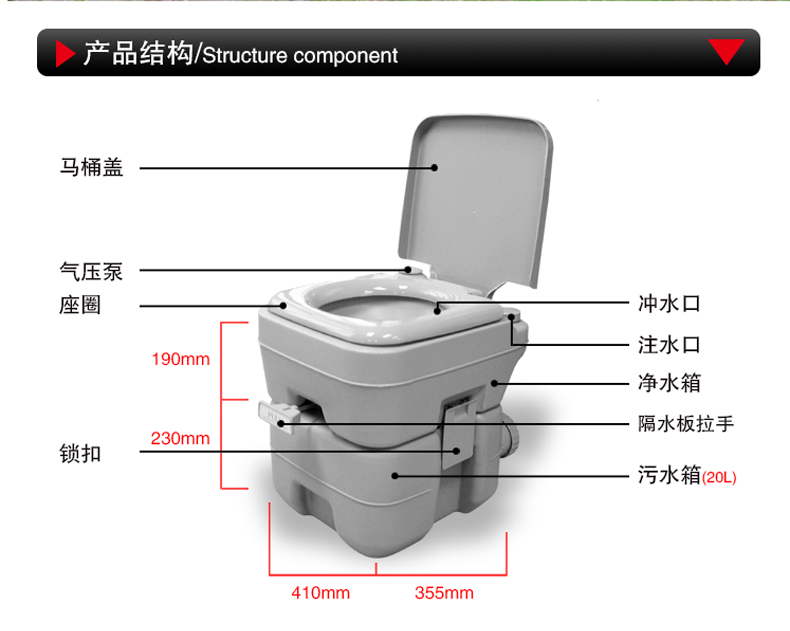 产品结构/Structure component

马桶盖

气压泵

座圈

190mm

230mm

锁扣

冲水口

注水口

净水箱

隔水板拉手

污水箱(20L)

410mm

355mm