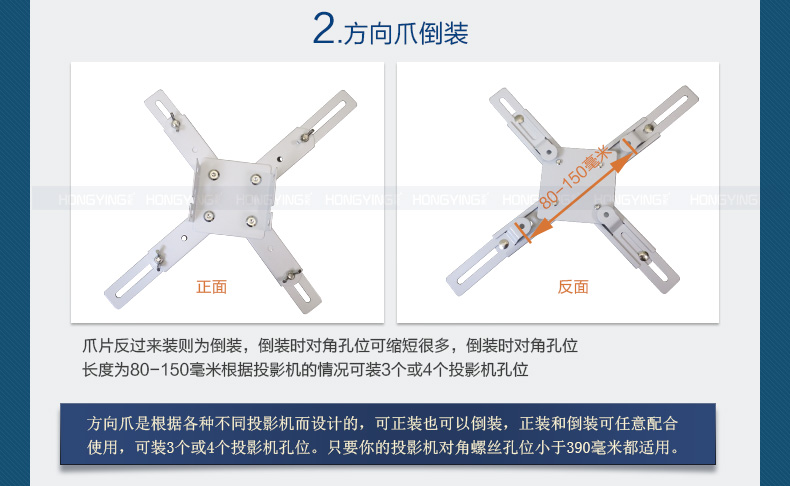 2.方向爪倒装

HONGYING HONGYING HONGYING HONGYING HONGYING HONGYING HONGYING HONGYING

正面

80-150毫米

反面

爪片反过来装则为倒装，倒装时对角孔位可缩短很多，倒装时对角孔位长度为80-150毫米根据投影机的情况可装3个或4个投影机孔位

方向爪是根据各种不同投影机而设计的，可正装也可以倒装，正装和倒装可任意配合使用，可装3个或4个投影机孔位。只要你的投影机对角螺丝孔位小于390毫米都适用。