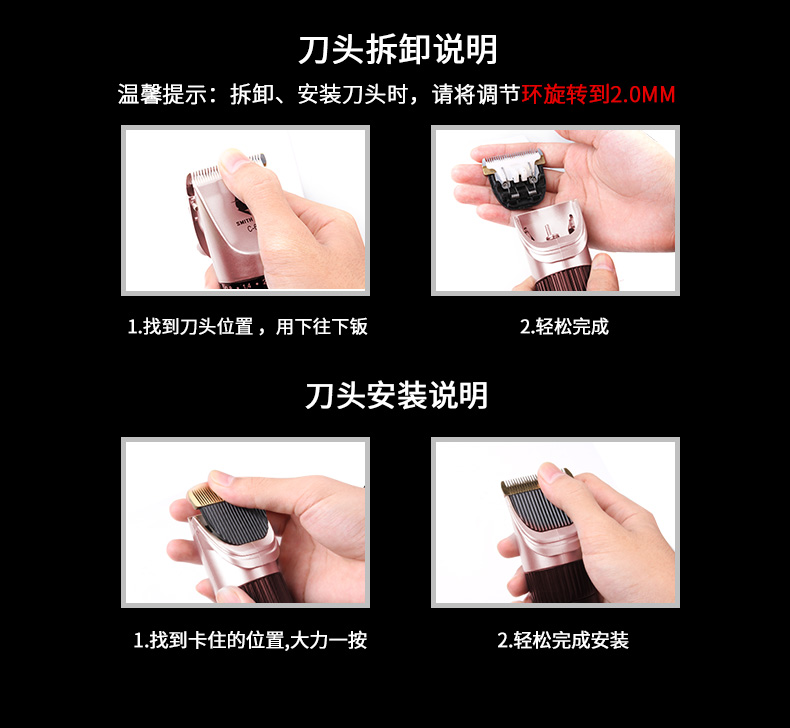 刀头拆卸说明

温馨提示：拆卸、安装刀头时，请将调节环旋转到2.0MM

SMITH
C-

1.找到刀头位置，用下往下钣

2.轻松完成

刀头安装说明

1.找到卡住的位置,大力一按

2.轻松完成安装