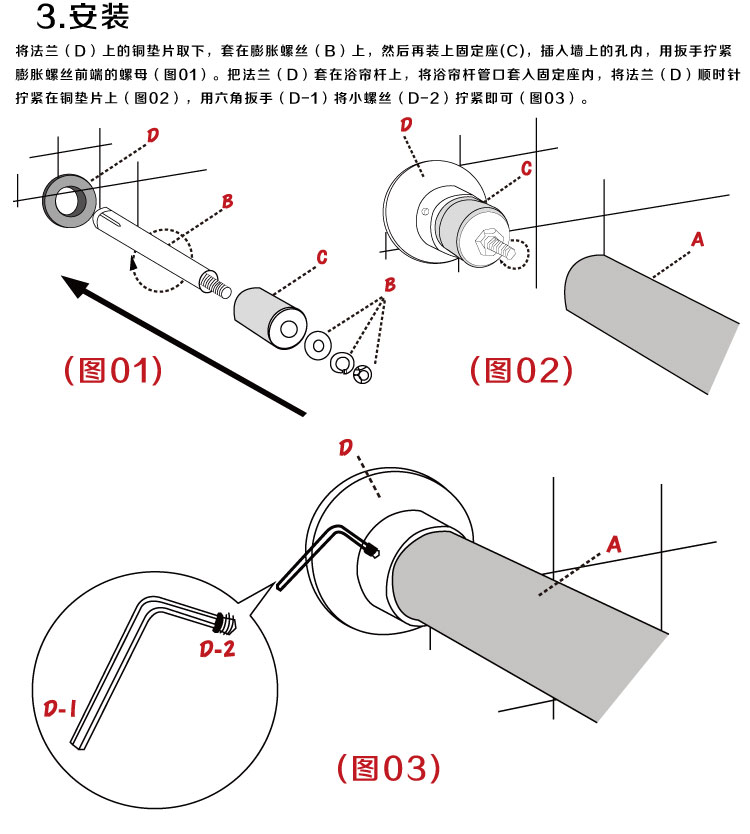 3.安装

将法兰（D）上的铜垫片取下，套在膨胀螺丝（B）上，然后再装上固定座(C)，插入墙上的孔内，用扳手拧紧膨胀螺丝前端的螺母（图01）。把法兰（D）套在浴帘杆上，将浴帘杆管口套入固定座内，将法兰（D）顺时针拧紧在铜垫片上（图02），用六角扳手（D-1）将小螺丝（D-2）拧紧即可（图03）。

D
B
C
B
(图01)

D
C
A
(图02)

D
A
D-2
D-1
(图03)