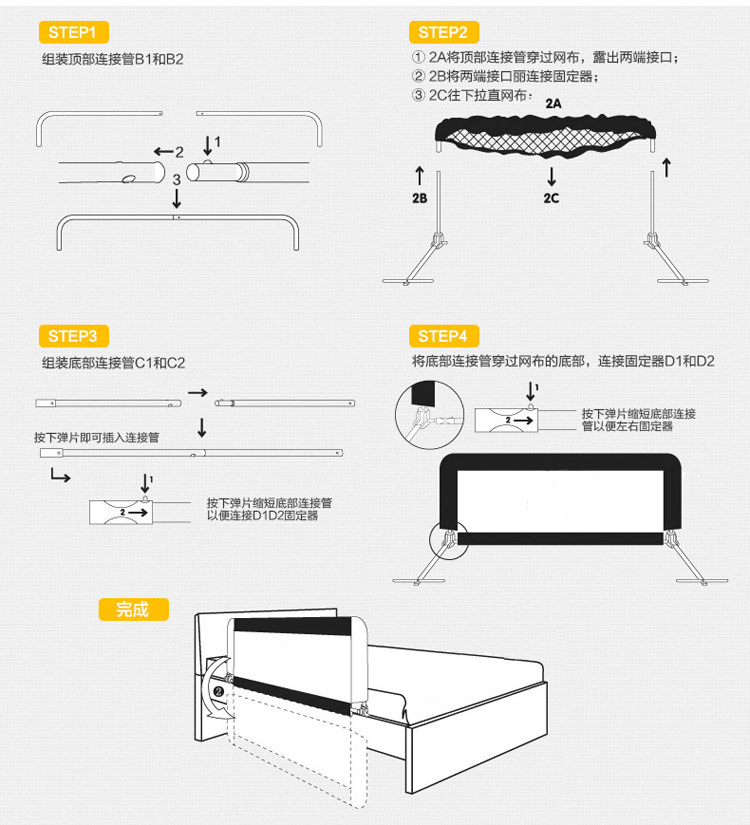 STEP1

组装顶部连接管B1和B2

2
1
3

STEP2

① 2A将顶部连接管穿过网布，露出两端接口；
② 2B将两端接口丽连接固定器；
③ 2C往下拉直网布：

2A
2B
2C

STEP3

组装底部连接管C1和C2

按下弹片即可插入连接管

1
2

按下弹片缩短底部连接管以便连接D1D2固定器

STEP4

将底部连接管穿过网布的底部，连接固定器D1和D2

1
2

按下弹片缩短底部连接管以便左右固定器

完成

2