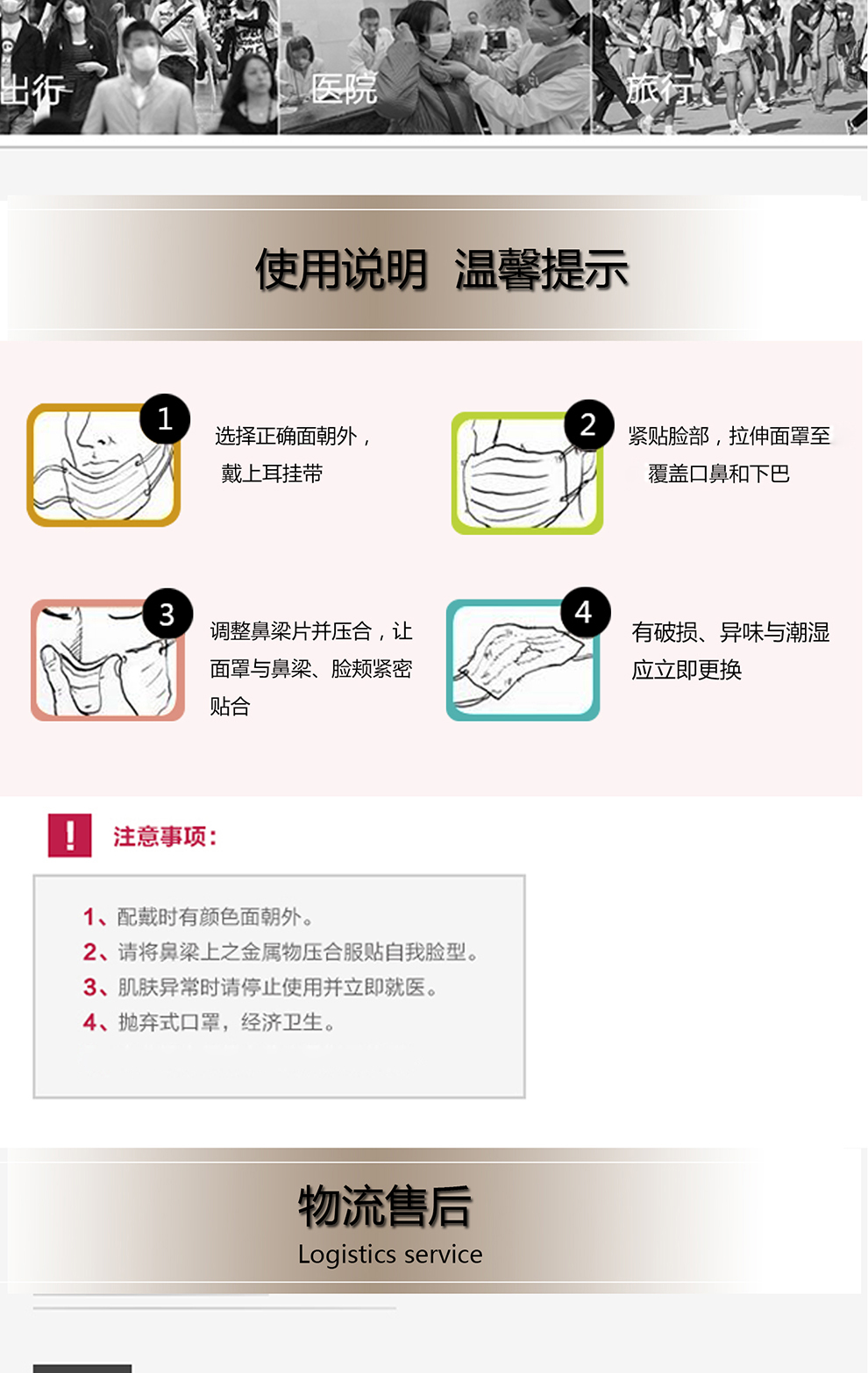 出行 医院 旅行

使用说明 温馨提示

1 选择正确面朝外，戴上耳挂带

2 紧贴脸部，拉伸面罩至覆盖口鼻和下巴

3 调整鼻梁片并压合，让面罩与鼻梁、脸颊紧密贴合

4 有破损、异味与潮湿应立即更换

!

注意事项：

1、配戴时有颜色面朝外。
2、请将鼻梁上之金属物压合服贴自我脸型。
3、肌肤异常时请停止使用并立即就医。
4、抛弃式口罩，经济卫生。

物流售后
Logistics service