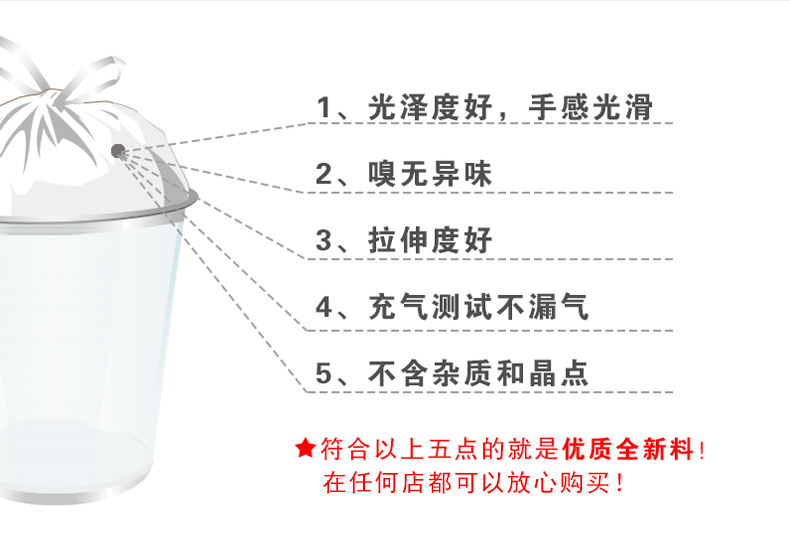 1、光泽度好，手感光滑

2、嗅无异味

3、拉伸度好

4、充气测试不漏气

5、不含杂质和晶点

★符合以上五点的就是优质全新料！
在任何店都可以放心购买！