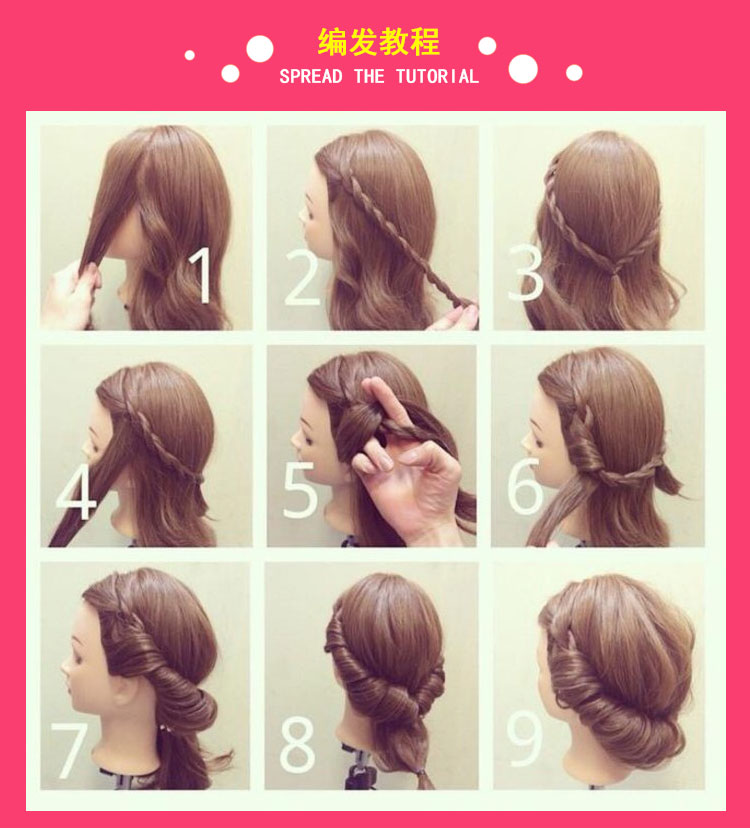 编发教程
SPREAD THE TUTORIAL

1
2
3
4
5
6
7
8
9