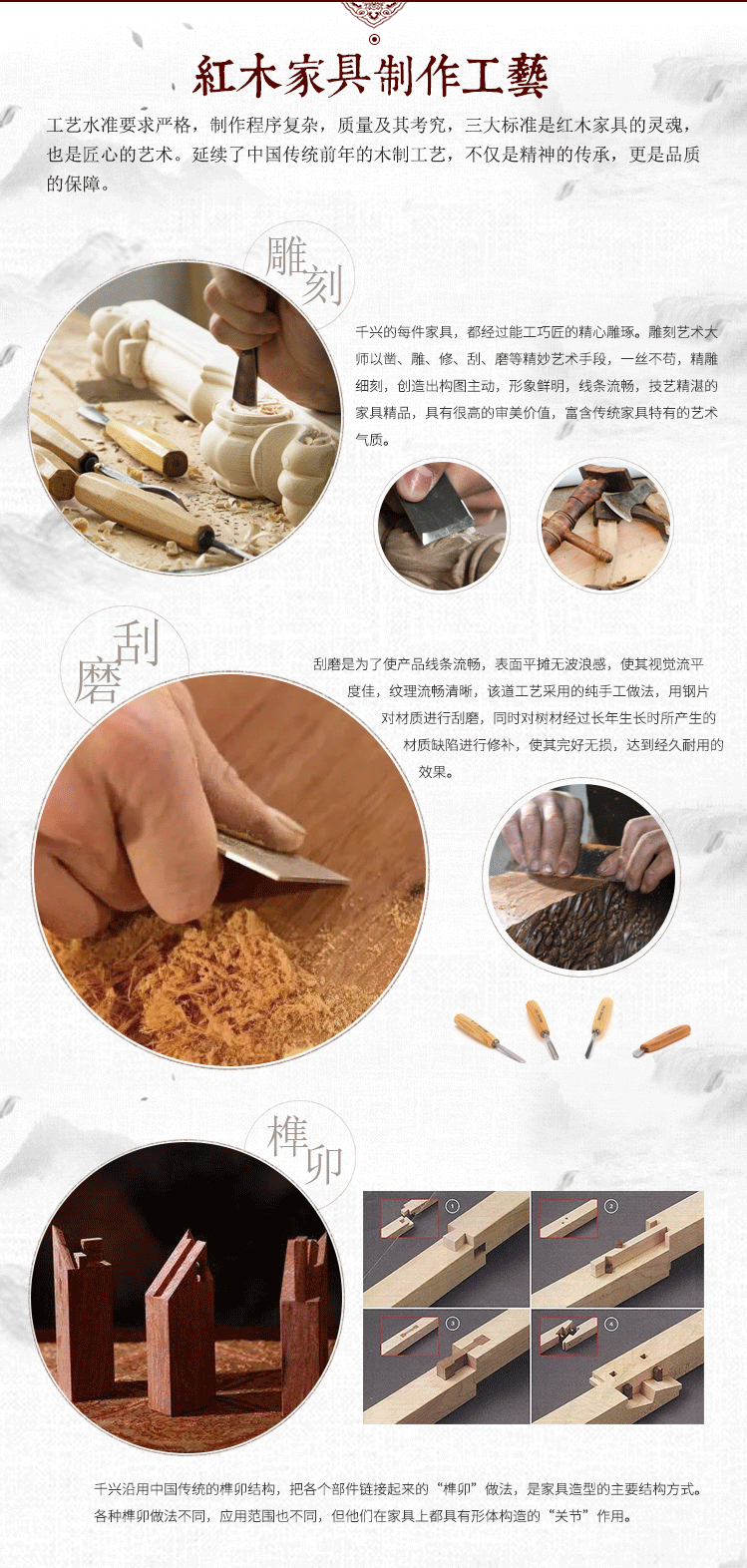 紅木家具制作工藝

工艺水准要求严格，制作程序复杂，质量及其考究，三大标准是红木家具的灵魂，也是匠心的艺术。延续了中国传统前年的木制工艺，不仅是精神的传承，更是品质的保障。

雕刻

千兴的每件家具，都经过能工巧匠的精心雕琢。雕刻艺术大师以凿、雕、修、刮、磨等精妙艺术手段，一丝不苟，精雕细刻，创造出构图主动，形象鲜明，线条流畅，技艺精湛的家具精品，具有很高的审美价值，富含传统家具特有的艺术气质。

刮磨

刮磨是为了使产品线条流畅，表面平摊无波浪感，使其视觉流平度佳，纹理流畅清晰，该道工艺采用的纯手工做法，用钢片对材质进行刮磨，同时对树材经过长年生长时所产生的材质缺陷进行修补，使其完好无损，达到经久耐用的效果。

榫卯

①

②

③

④

千兴沿用中国传统的榫卯结构，把各个部件链接起来的“榫卯”做法，是家具造型的主要结构方式。各种榫卯做法不同，应用范围也不同，但他们在家具上都具有形体构造的“关节”作用。