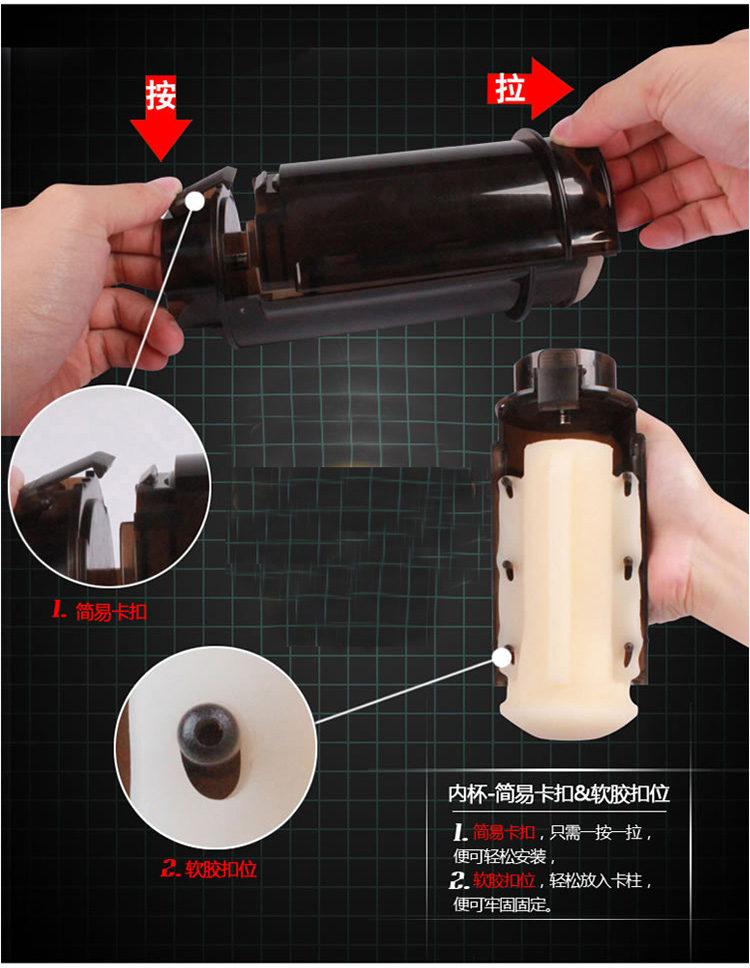 按

拉

1. 简易卡扣

2. 软胶扣位

内杯-简易卡扣&软胶扣位

1. 简易卡扣，只需一按一拉，便可轻松安装，

2. 软胶扣位，轻松放入卡柱，便可牢固固定。