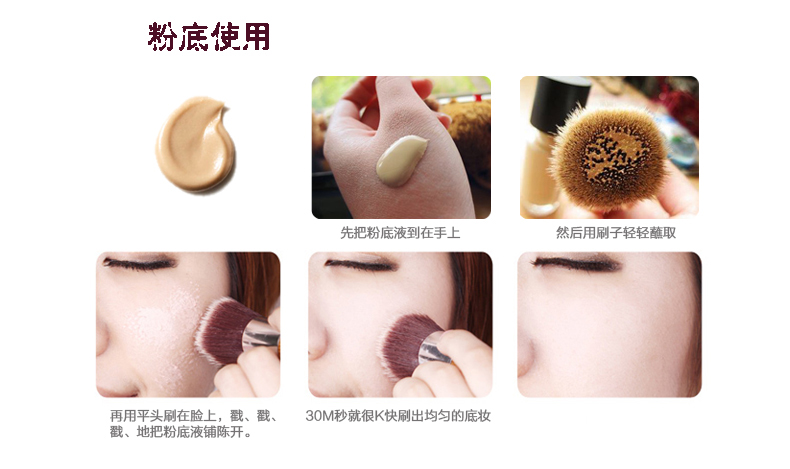 粉底使用

先把粉底液到在手上

然后用刷子轻轻蘸取

再用平头刷在脸上，戳、戳、戳、地把粉底液铺陈开。

30M秒就很K快刷出均匀的底妆