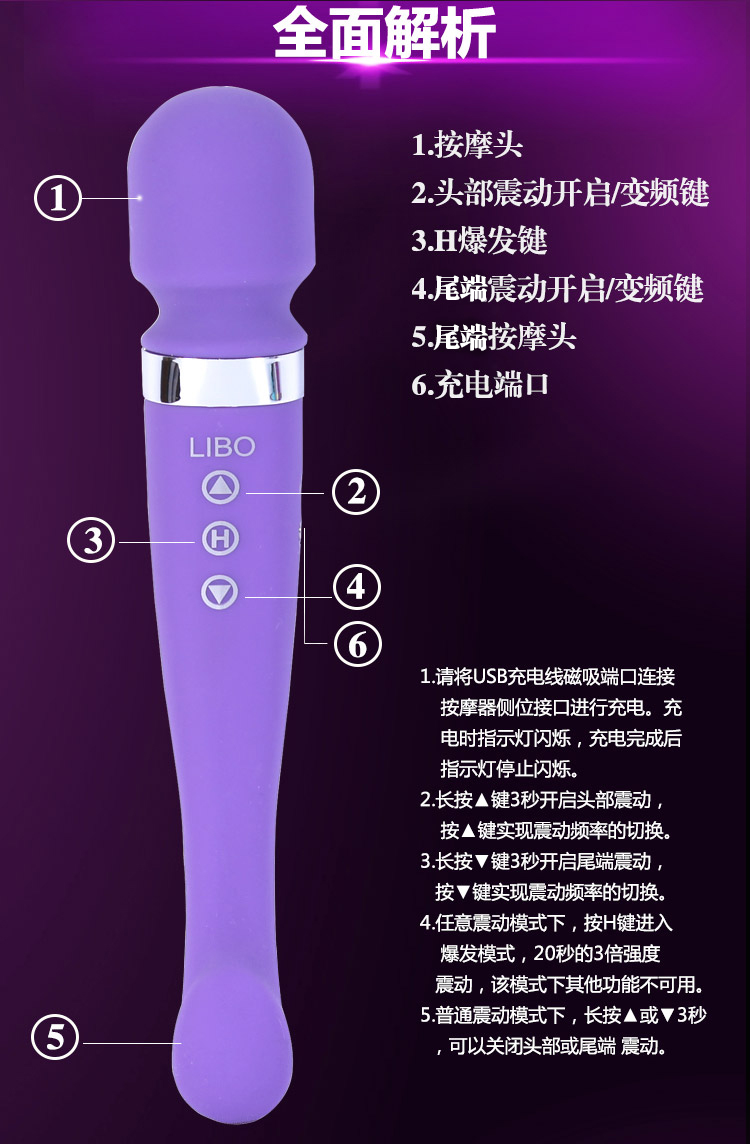 全面解析

1.按摩头
2.头部震动开启/变频键
3.H爆发键
4.尾端震动开启/变频键
5.尾端按摩头
6.充电端口

①
LIBO
②
③
H
④
⑥
⑤

1.请将USB充电线磁吸端口连接按摩器侧位接口进行充电。充电时指示灯闪烁，充电完成后指示灯停止闪烁。
2.长按▲键3秒开启头部震动，按▲键实现震动频率的切换。
3.长按▼键3秒开启尾端震动，按▼键实现震动频率的切换。
4.任意震动模式下，按H键进入爆发模式，20秒的3倍强度震动，该模式下其他功能不可用。
5.普通震动模式下，长按▲或▼3秒，可以关闭头部或尾端 震动。