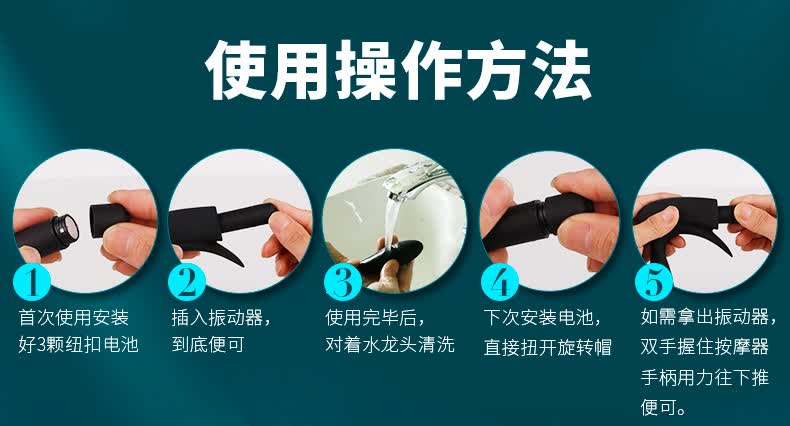 使用操作方法

1
首次使用安装好3颗纽扣电池

2
插入振动器，到底便可

3
使用完毕后，对着水龙头清洗

4
下次安装电池，直接扭开旋转帽

5
如需拿出振动器，双手握住按摩器手柄用力往下推便可。