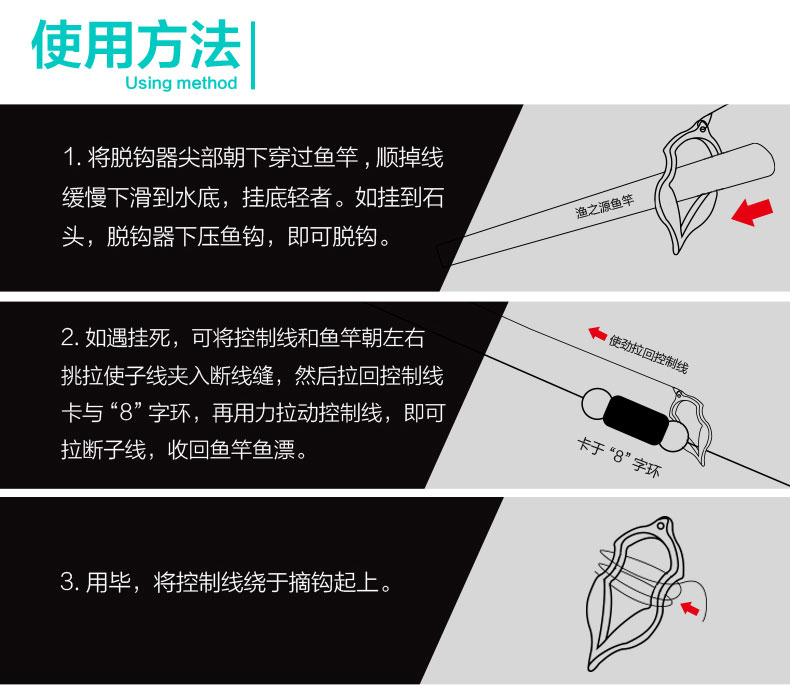 使用方法
Using method

1. 将脱钩器尖部朝下穿过鱼竿，顺掉线缓慢下滑到水底，挂底轻者。如挂到石头，脱钩器下压鱼钩，即可脱钩。

渔之源鱼竿

2. 如遇挂死，可将控制线和鱼竿朝左右挑拉使子线夹入断线缝，然后拉回控制线卡与“8”字环，再用力拉动控制线，即可拉断子线，收回鱼竿鱼漂。

使劲拉回控制线

卡于“8”字环

3. 用毕，将控制线绕于摘钩起上。