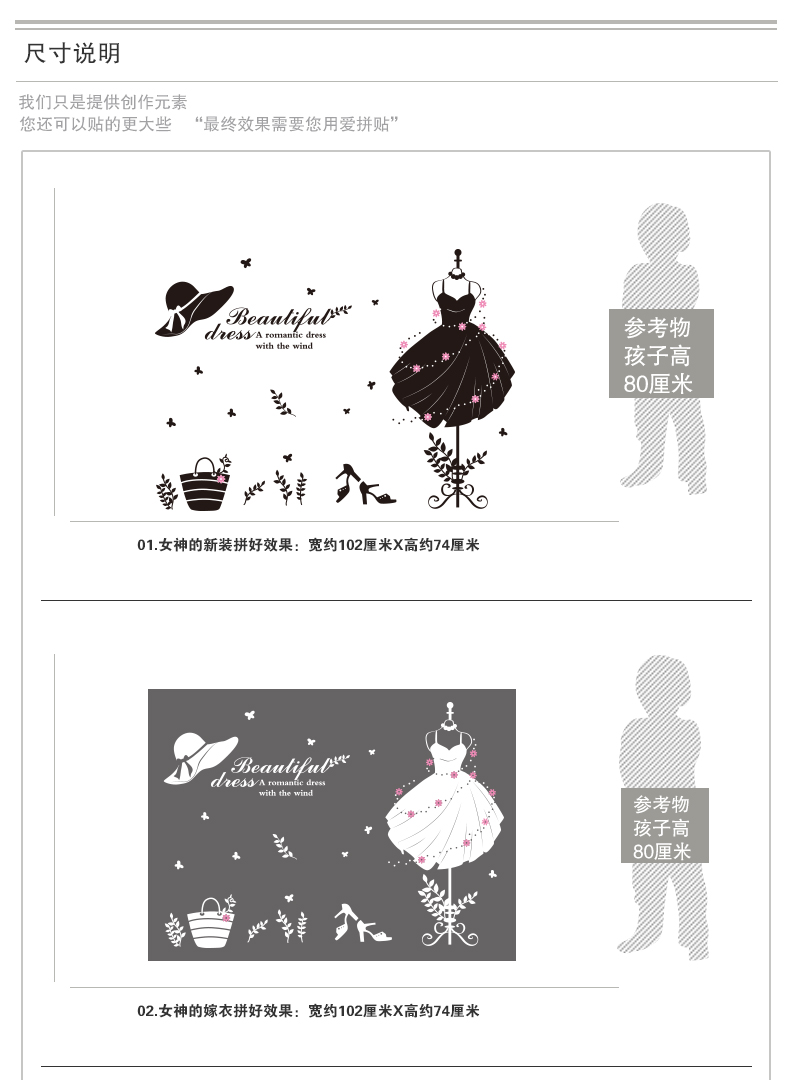 尺寸说明

我们只是提供创作元素
您还可以贴的更大些 “最终效果需要您用爱拼贴”

Beautiful dress A romantic dress with the wind

参考物
孩子高
80厘米

01.女神的新装拼好效果：宽约102厘米X高约74厘米

Beautiful dress A romantic dress with the wind

参考物
孩子高
80厘米

02.女神的嫁衣拼好效果：宽约102厘米X高约74厘米