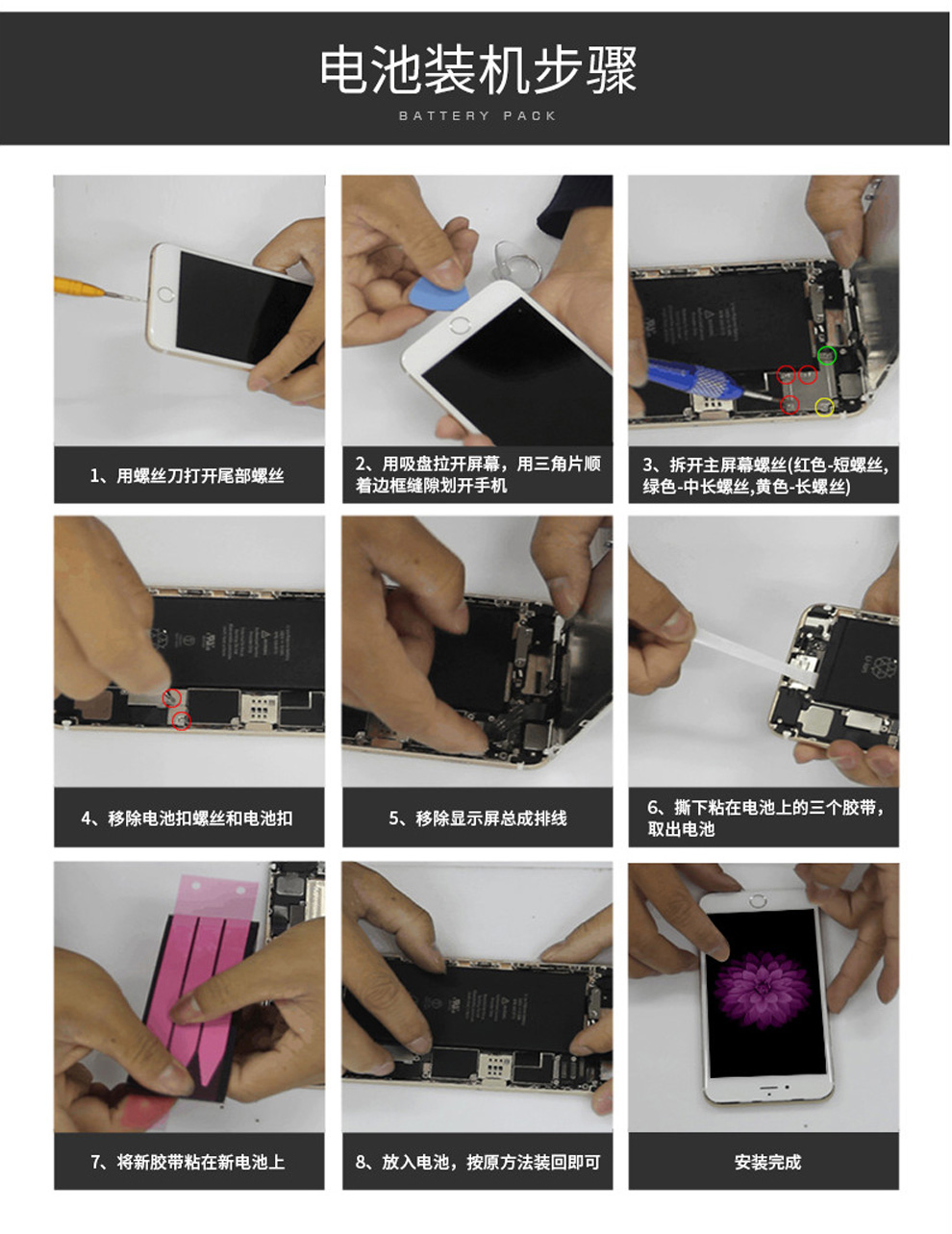 电池装机步骤
BATTERY PACK

1、用螺丝刀打开尾部螺丝

2、用吸盘拉开屏幕，用三角片顺着边框缝隙划开手机

3、拆开主屏幕螺丝(红色-短螺丝,绿色-中长螺丝,黄色-长螺丝)

4、移除电池扣螺丝和电池扣

5、移除显示屏总成排线

6、撕下粘在电池上的三个胶带，取出电池

7、将新胶带粘在新电池上

8、放入电池，按原方法装回即可

安装完成