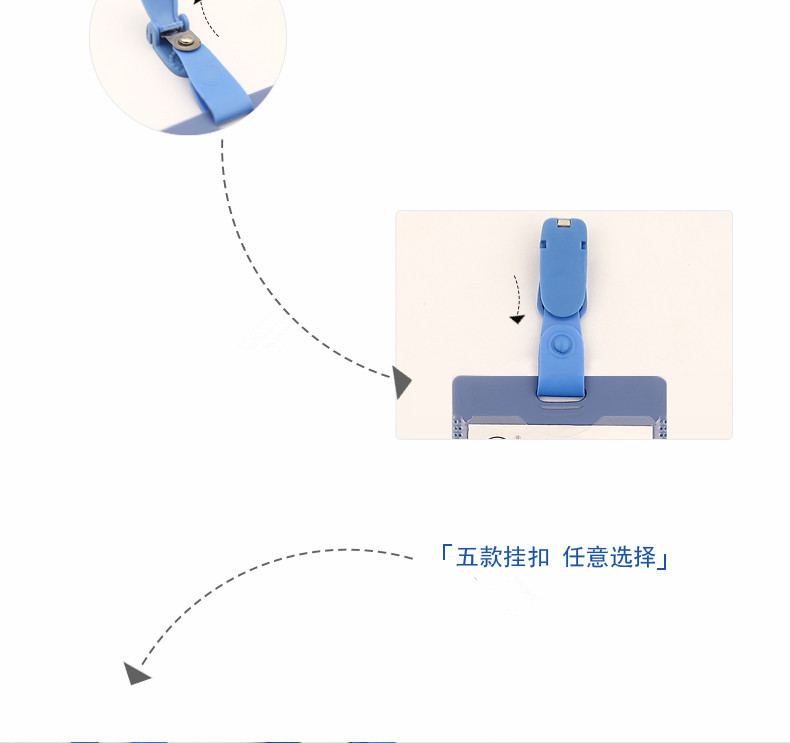 「五款挂扣 任意选择」