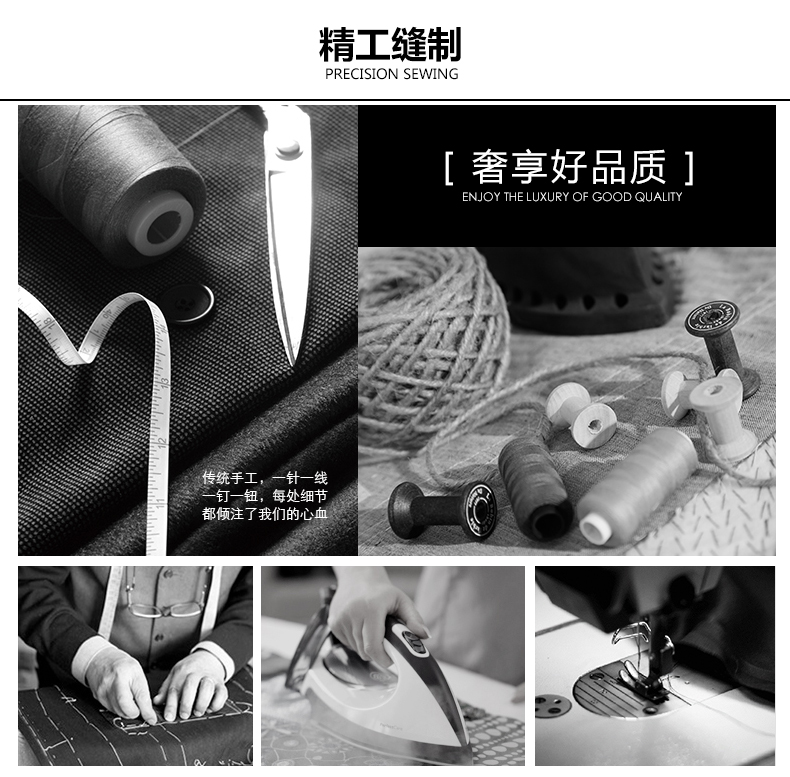 精工缝制
PRECISION SEWING

[ 奢享好品质 ]
ENJOY THE LUXURY OF GOOD QUALITY

传统手工，一针一线
一钉一钮，每处细节
都倾注了我们的心血