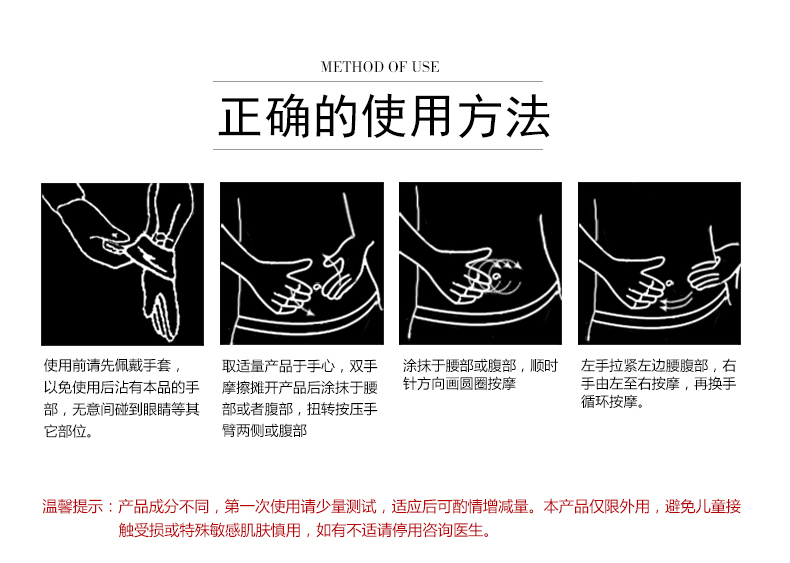 METHOD OF USE

正确的使用方法

使用前请先佩戴手套，以免使用后沾有本品的手部，无意间碰到眼睛等其它部位。

取适量产品于手心，双手摩擦摊开产品后涂抹于腰部或者腹部，扭转按压手臂两侧或腹部

涂抹于腰部或腹部，顺时针方向画圆圈按摩

左手拉紧左边腰腹部，右手由左至右按摩，再换手循环按摩。

温馨提示：产品成分不同，第一次使用请少量测试，适应后可酌情增减量。本产品仅限外用，避免儿童接触受损或特殊敏感肌肤慎用，如有不适请停用咨询医生。