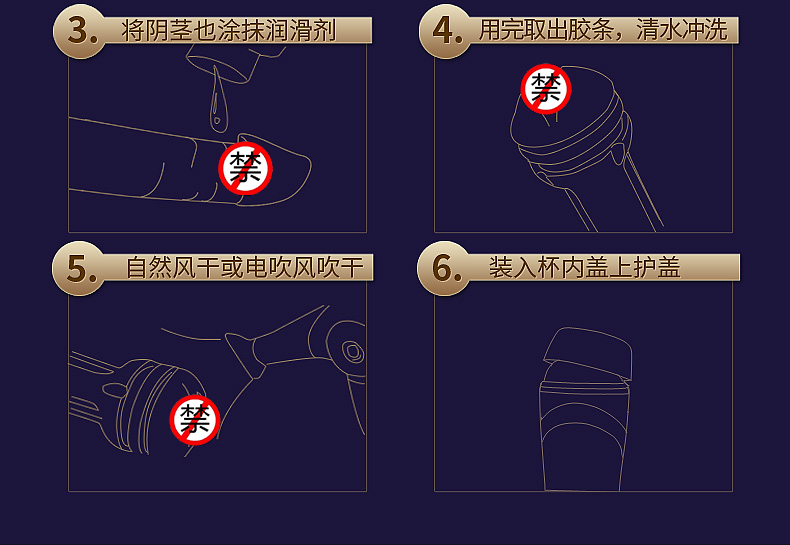 3. 将阴茎也涂抹润滑剂

禁

4. 用完取出胶条，清水冲洗

禁

5. 自然风干或电吹风吹干

禁

6. 装入杯内盖上护盖