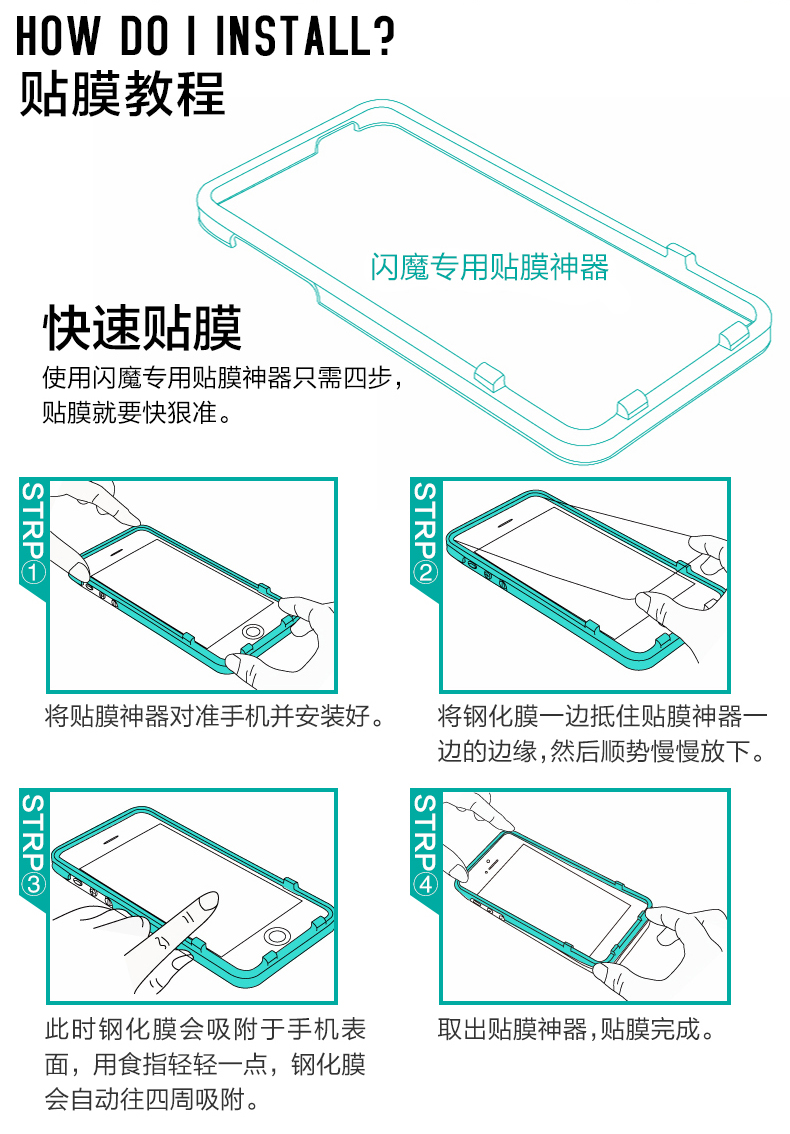 HOW DO I INSTALL?
贴膜教程

闪魔专用贴膜神器

快速贴膜
使用闪魔专用贴膜神器只需四步，贴膜就要快狠准。

STRP①
将贴膜神器对准手机并安装好。

STRP②
将钢化膜一边抵住贴膜神器一边的边缘，然后顺势慢慢放下。

STRP③
此时钢化膜会吸附于手机表面，用食指轻轻一点，钢化膜会自动往四周吸附。

STRP④
取出贴膜神器，贴膜完成。