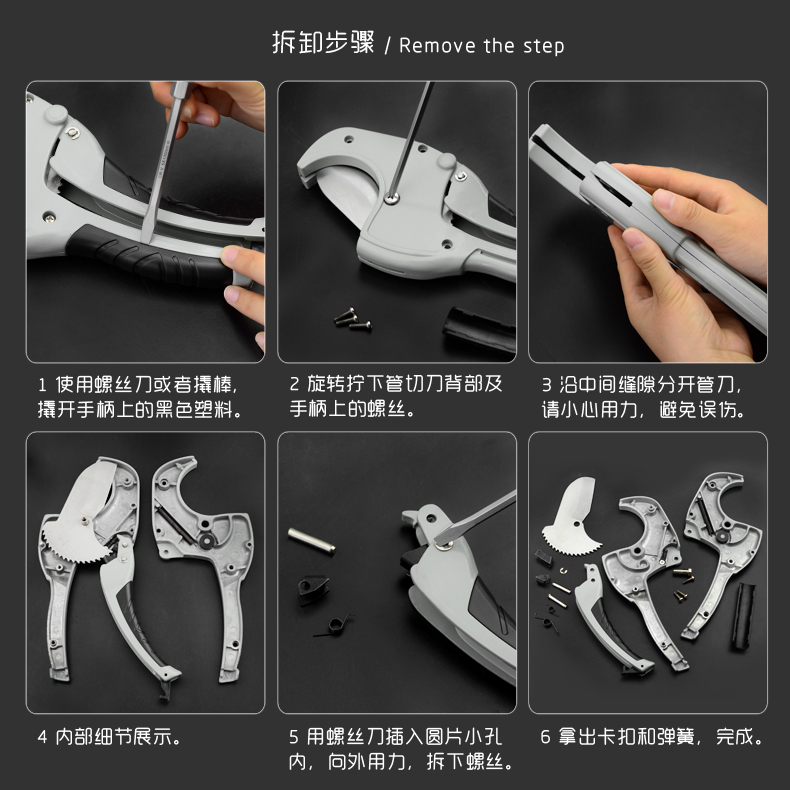 拆卸步骤 / Remove the step

1 使用螺丝刀或者撬棒，撬开手柄上的黑色塑料。

2 旋转拧下管切刀背部及手柄上的螺丝。

3 沿中间缝隙分开管刀，请小心用力，避免误伤。

4 内部细节展示。

5 用螺丝刀插入圆片小孔内，向外用力，拆下螺丝。

6 拿出卡扣和弹簧，完成。