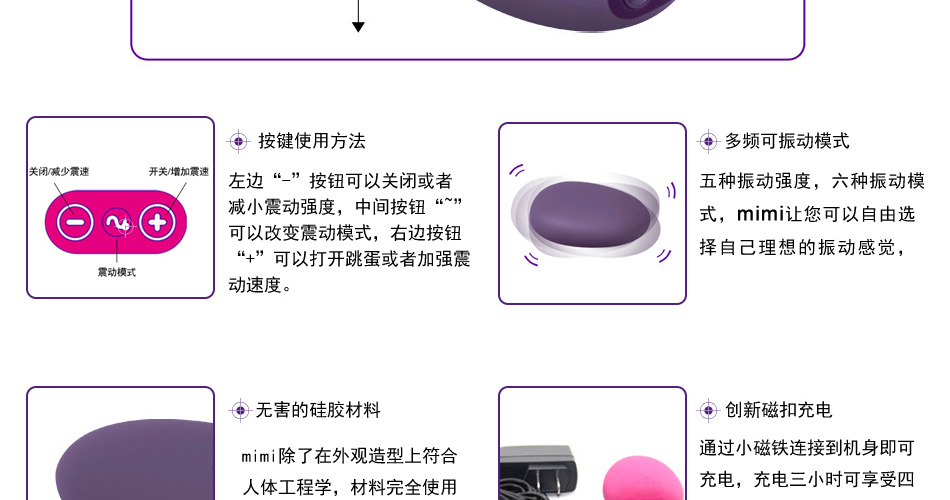 关闭/减少震速

开关/增加震速

震动模式

按键使用方法

左边“-”按钮可以关闭或者减小震动强度，中间按钮“~”可以改变震动模式，右边按钮“+”可以打开跳蛋或者加强震动速度。

多频可振动模式

五种振动强度，六种振动模式，mimi让您可以自由选择自己理想的振动感觉，

无害的硅胶材料

mimi除了在外观造型上符合人体工程学，材料完全使用

创新磁扣充电

通过小磁铁连接到机身即可充电，充电三小时可享受四