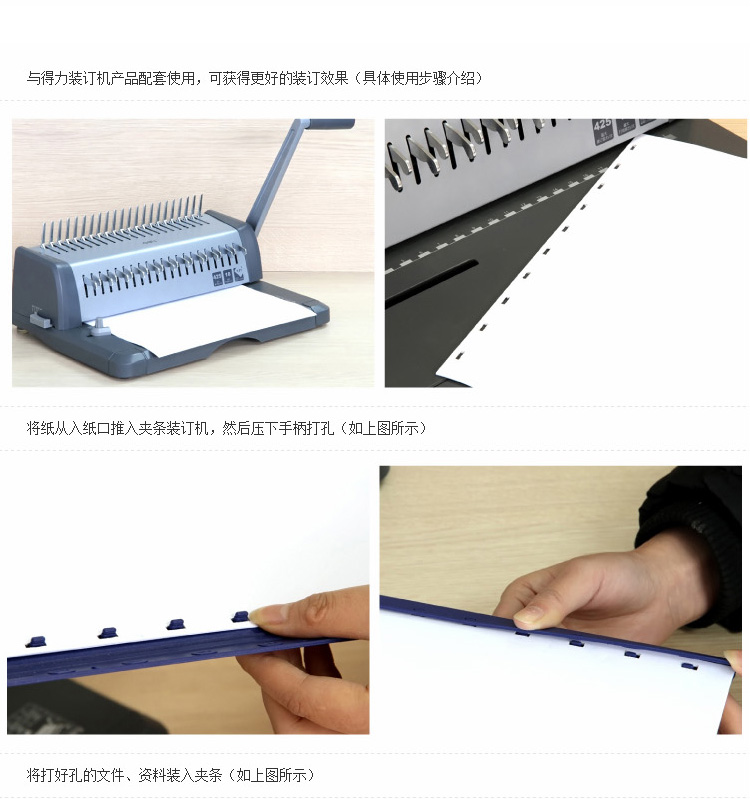 与得力装订机产品配套使用，可获得更好的装订效果（具体使用步骤介绍）

425

将纸从入纸口推入夹条装订机，然后压下手柄打孔（如上图所示）

将打好孔的文件、资料装入夹条（如上图所示）