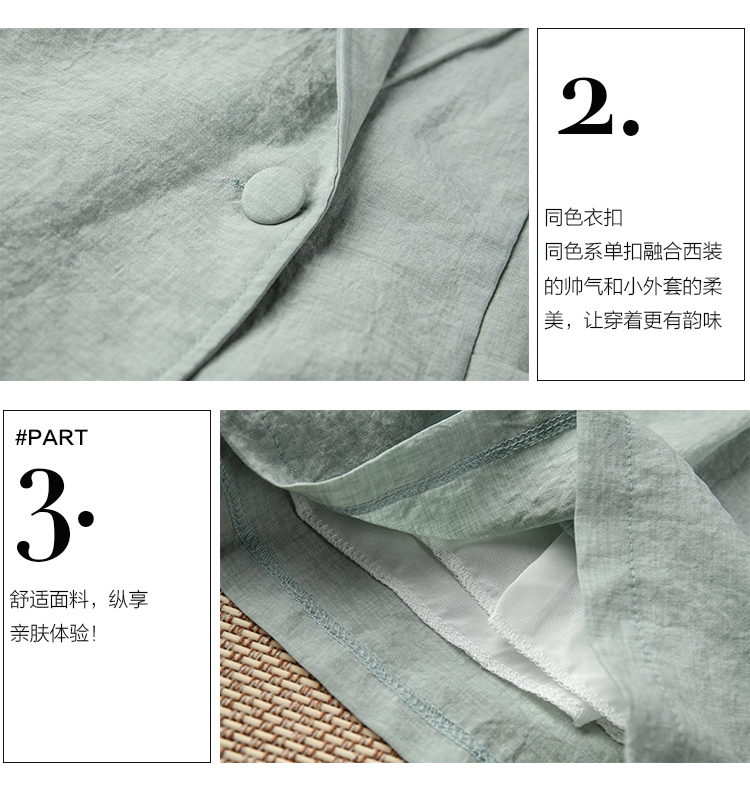 2.

同色衣扣
同色系单扣融合西装的帅气和小外套的柔美，让穿着更有韵味

#PART
3.

舒适面料，纵享亲肤体验！