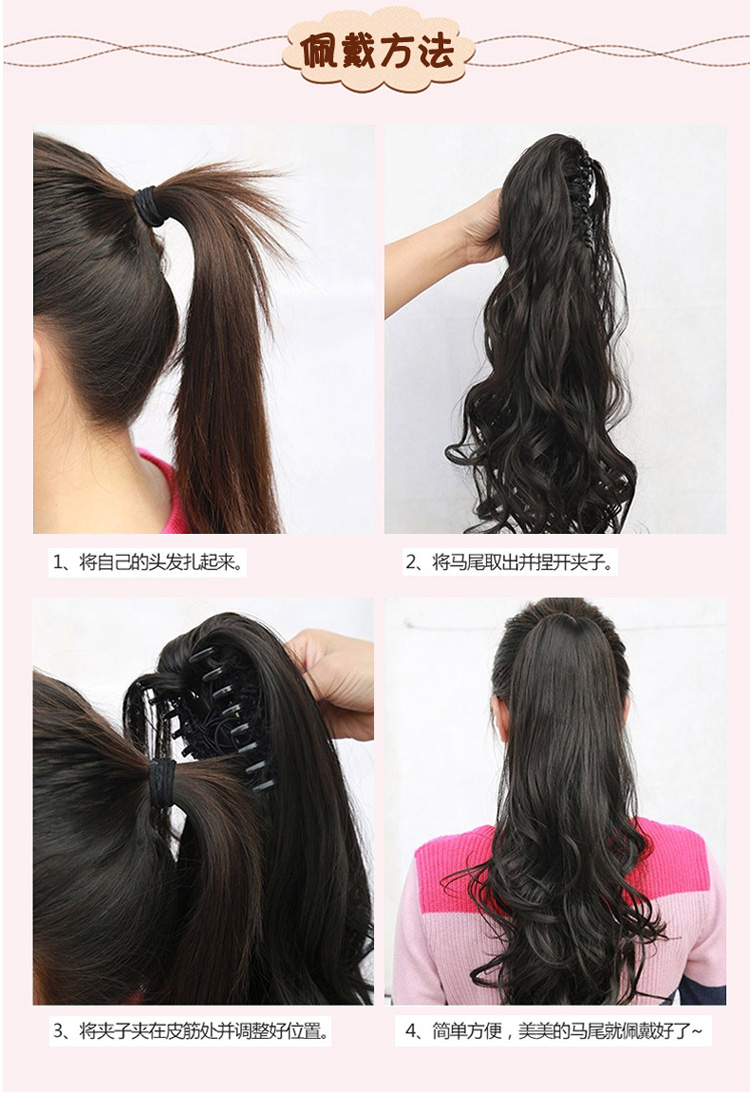 佩戴方法

1、将自己的头发扎起来。

2、将马尾取出并捏开夹子。

3、将夹子夹在皮筋处并调整好位置。

4、简单方便，美美的马尾就佩戴好了~