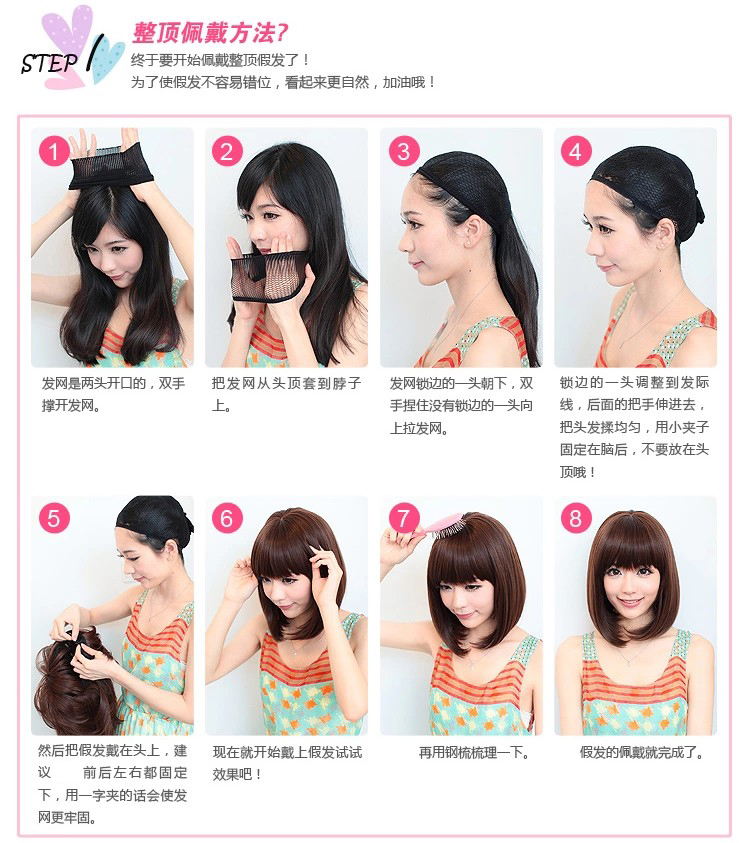 STEP

整顶佩戴方法?

终于要开始佩戴整顶假发了！
为了使假发不容易错位，看起来更自然，加油哦！

1

发网是两头开口的，双手撑开发网。

2

把发网从头顶套到脖子上。

3

发网锁边的一头朝下，双手捏住没有锁边的一头向上拉发网。

4

锁边的一头调整到发际线，后面的把手伸进去，把头发揉均匀，用小夹子固定在脑后，不要放在头顶哦！

5

然后把假发戴在头上，建议 前后左右都固定下，用一字夹的话会使发网更牢固。

6

现在就开始戴上假发试试效果吧！

7

再用钢梳梳理一下。

8

假发的佩戴就完成了。