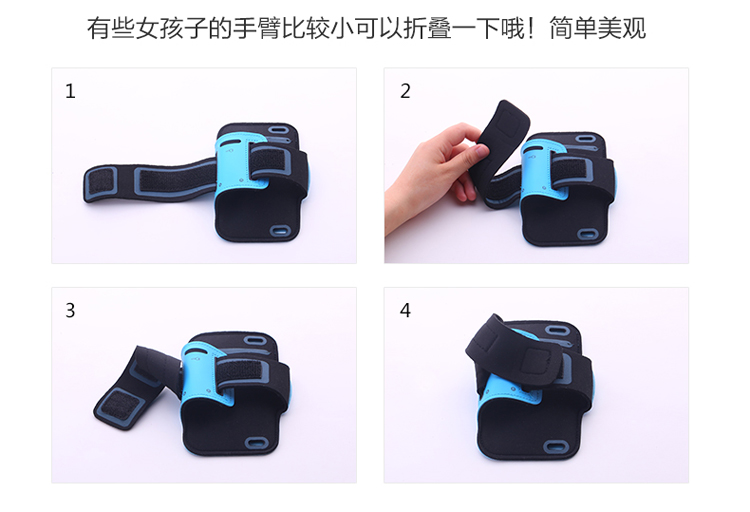 有些女孩子的手臂比较小可以折叠一下哦！简单美观

1

2

3

4