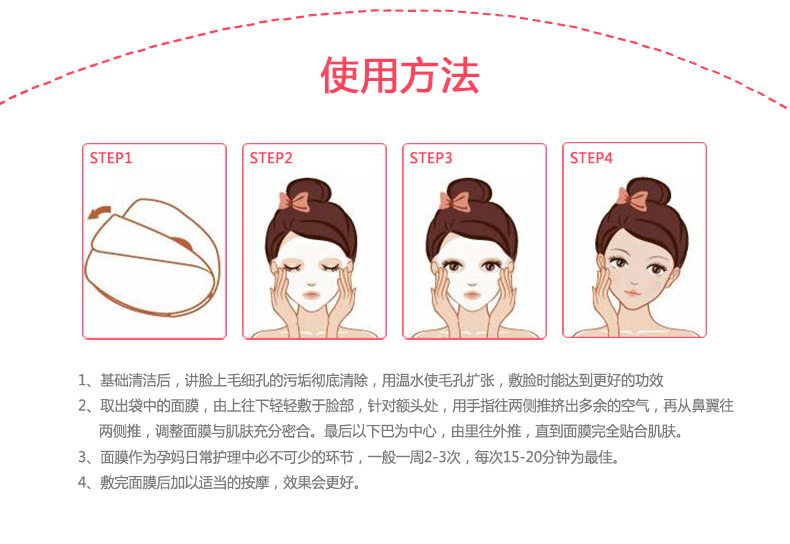 使用方法

STEP1

STEP2

STEP3

STEP4

1、基础清洁后，讲脸上毛细孔的污垢彻底清除，用温水使毛孔扩张，敷脸时能达到更好的功效

2、取出袋中的面膜，由上往下轻轻敷于脸部，针对额头处，用手指往两侧推挤出多余的空气，再从鼻翼往两侧推，调整面膜与肌肤充分密合。最后以下巴为中心，由里往外推，直到面膜完全贴合肌肤。

3、面膜作为孕妈日常护理中必不可少的环节，一般一周2-3次，每次15-20分钟为最佳。

4、敷完面膜后加以适当的按摩，效果会更好。