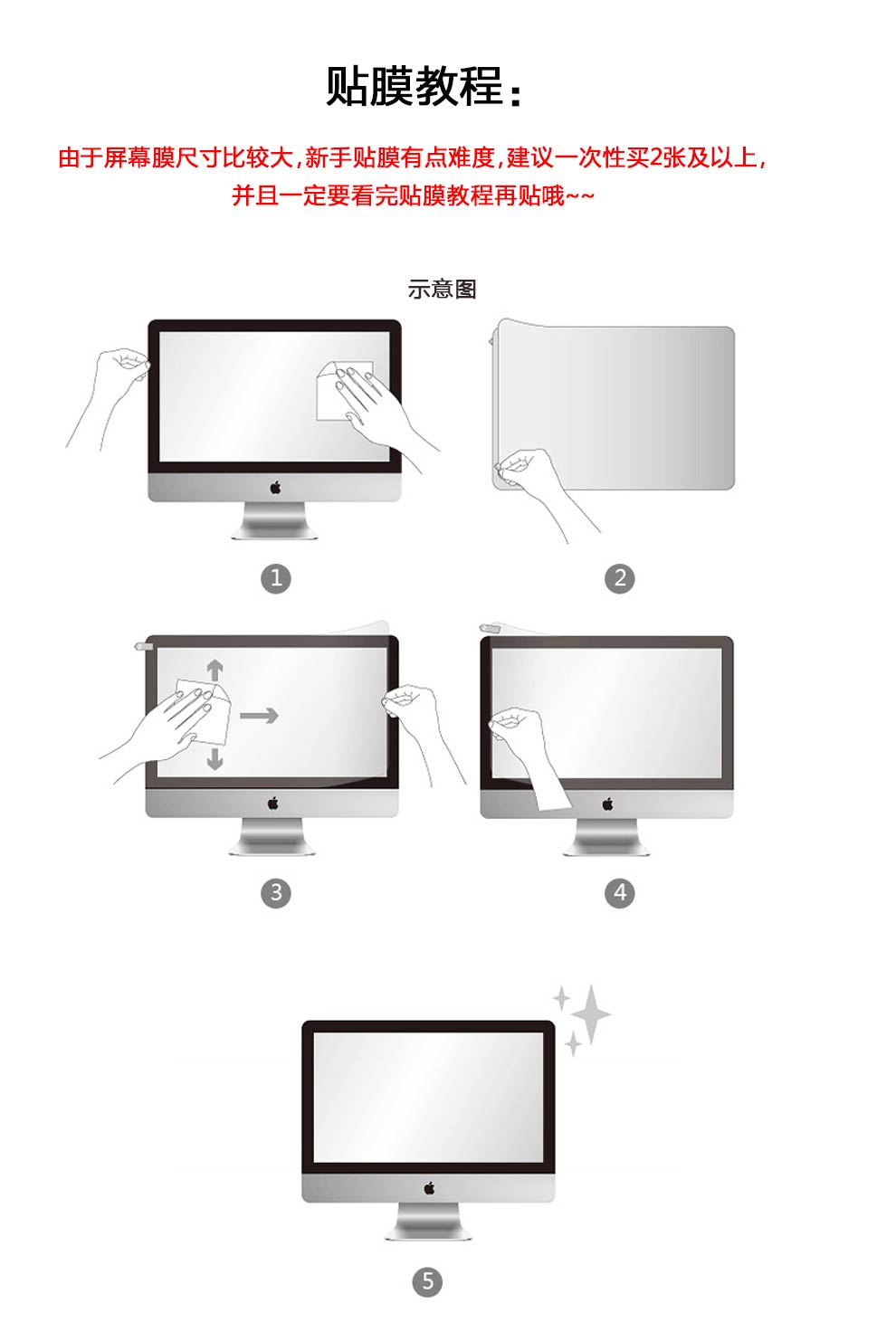 贴膜教程：

由于屏幕膜尺寸比较大，新手贴膜有点难度，建议一次性买2张及以上，并且一定要看完贴膜教程再贴哦~~

示意图

1

2

3

4

5