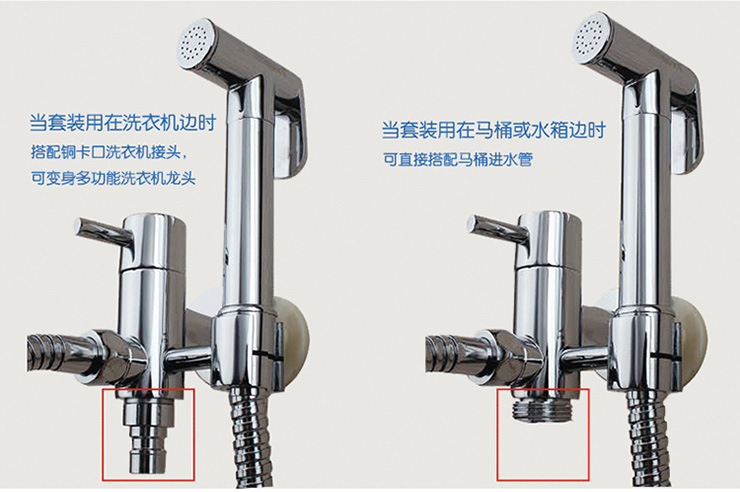 当套装用在洗衣机边时
搭配铜卡口洗衣机接头，
可变身多功能洗衣机龙头

当套装用在马桶或水箱边时
可直接搭配马桶进水管