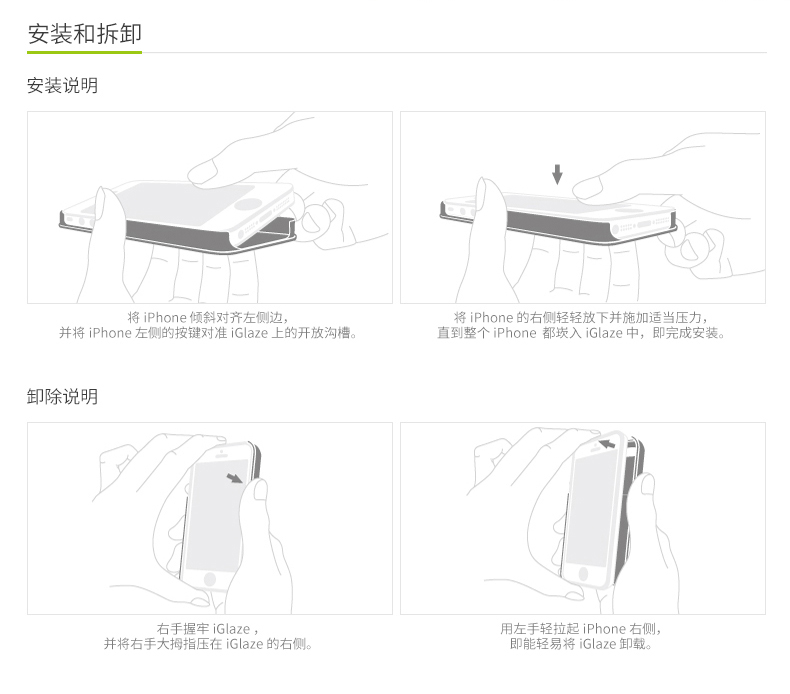 安装和拆卸

安装说明

将 iPhone 倾斜对齐左侧边，
并将 iPhone 左侧的按键对准 iGlaze 上的开放沟槽。

将 iPhone 的右侧轻轻放下并施加适当压力，
直到整个 iPhone 都崁入 iGlaze 中，即完成安装。

卸除说明

右手握牢 iGlaze，
并将右手大拇指压在 iGlaze 的右侧。

用左手轻拉起 iPhone 右侧，
即能轻易将 iGlaze 卸载。