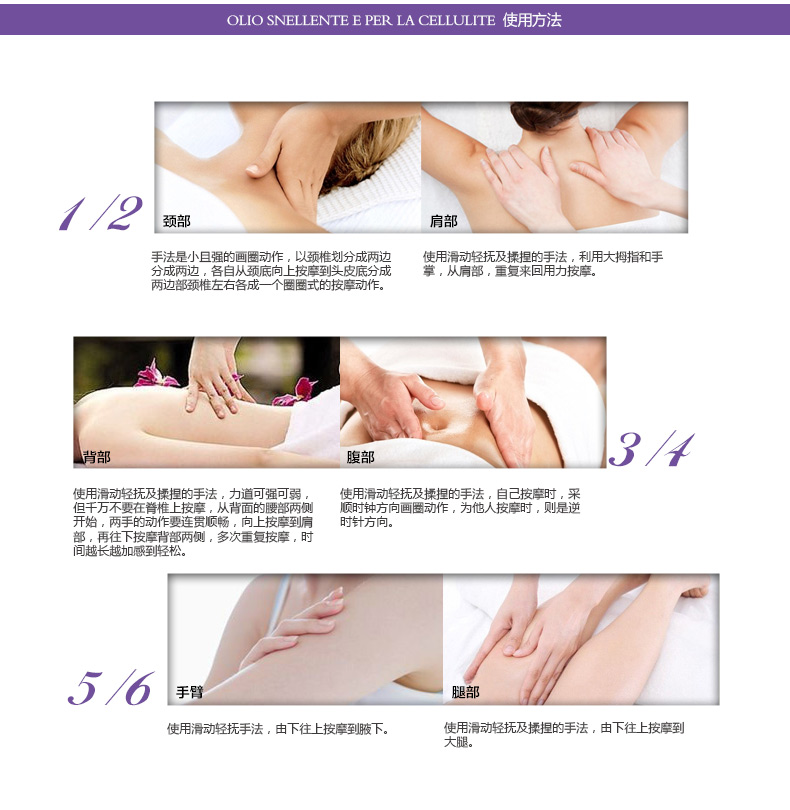 OLIO SNELLENTE E PER LA CELLULITE 使用方法

1/2

颈部

肩部

手法是小且强的画圈动作，以颈椎划分成两边分成两边，各自从颈底向上按摩到头皮底分成两边部颈椎左右各成一个圈圈式的按摩动作。

使用滑动轻抚及揉捏的手法，利用大拇指和手掌，从肩部，重复来回用力按摩。

背部

腹部

3/4

使用滑动轻抚及揉捏的手法，力道可强可弱，但千万不要在脊椎上按摩，从背面的腰部两侧开始，两手的动作要连贯顺畅，向上按摩到肩部，再往下按摩背部两侧，多次重复按摩，时间越长越加感到轻松。

使用滑动轻抚及揉捏的手法，自己按摩时，采顺时钟方向画圈动作，为他人按摩时，则是逆时针方向。

5/6

手臂

腿部

使用滑动轻抚手法，由下往上按摩到腋下。

使用滑动轻抚及揉捏的手法，由下往上按摩到大腿。