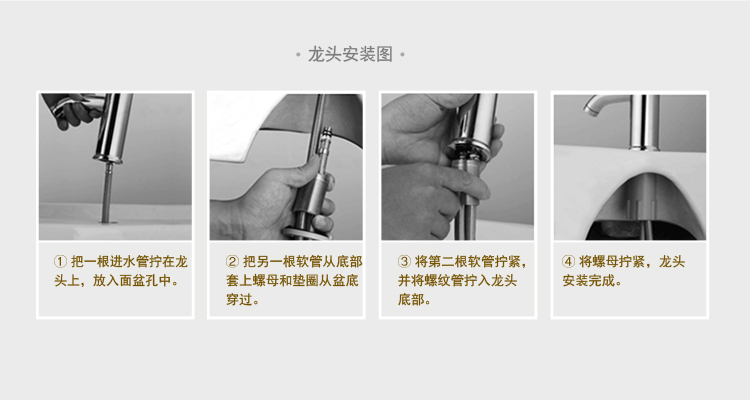 · 龙头安装图 ·

① 把一根进水管拧在龙头上，放入面盆孔中。

② 把另一根软管从底部套上螺母和垫圈从盆底穿过。

③ 将第二根软管拧紧，并将螺纹管拧入龙头底部。

④ 将螺母拧紧，龙头安装完成。