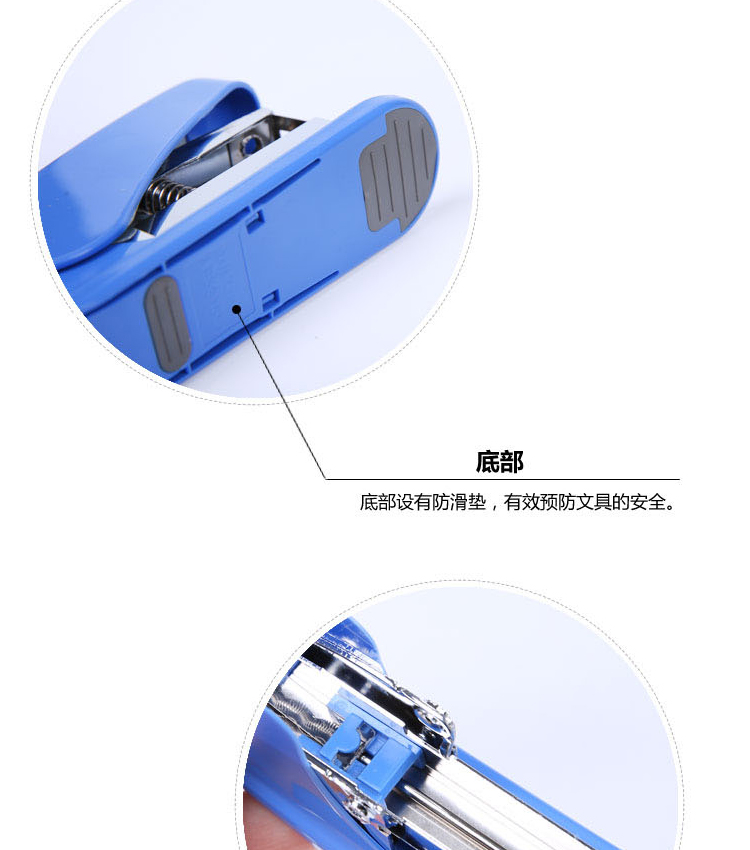 底部

底部设有防滑垫，有效预防文具的安全。