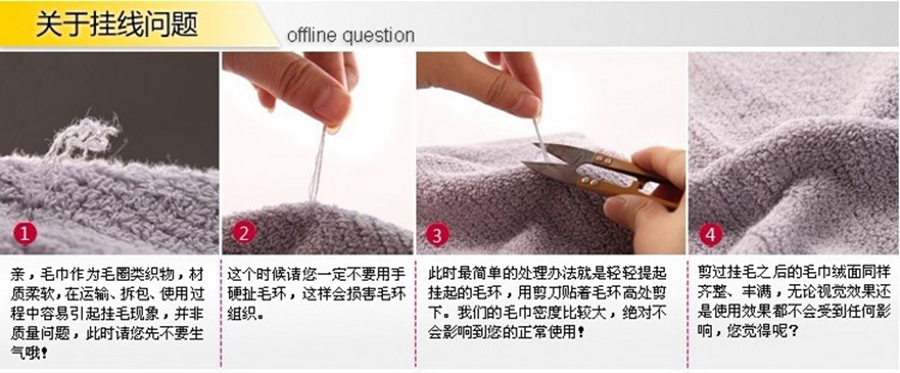 关于挂线问题

offline question

1

亲，毛巾作为毛圈类织物，材质柔软，在运输、拆包、使用过程中容易引起挂毛现象，并非质量问题，此时请您先不要生气哦！

2

这个时候请您一定不要用手硬扯毛环，这样会损害毛环组织。

3

此时最简单的处理办法就是轻轻提起挂起的毛环，用剪刀贴着毛环高处剪下。我们的毛巾密度比较大，绝对不会影响到您的正常使用！

4

剪过挂毛之后的毛巾绒面同样齐整、丰满，无论视觉效果还是使用效果都不会受到任何影响，您觉得呢？