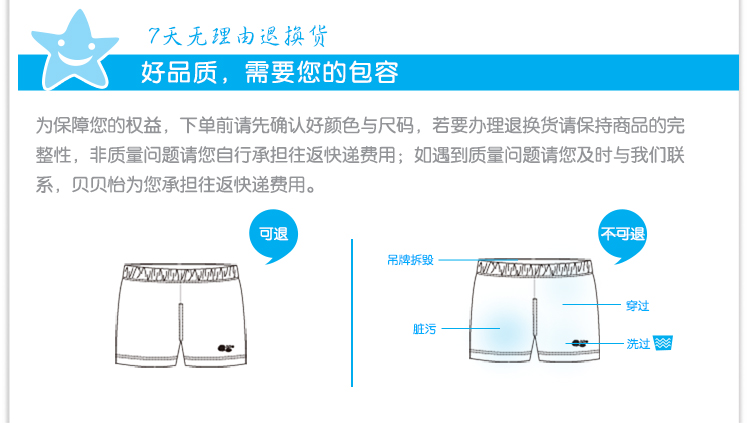 7天无理由退换货

好品质，需要您的包容

为保障您的权益，下单前请先确认好颜色与尺码，若要办理退换货请保持商品的完整性，非质量问题请您自行承担往返快递费用；如遇到质量问题请您及时与我们联系，贝贝怡为您承担往返快递费用。

可退

不可退

吊牌拆毁

穿过

脏污

洗过