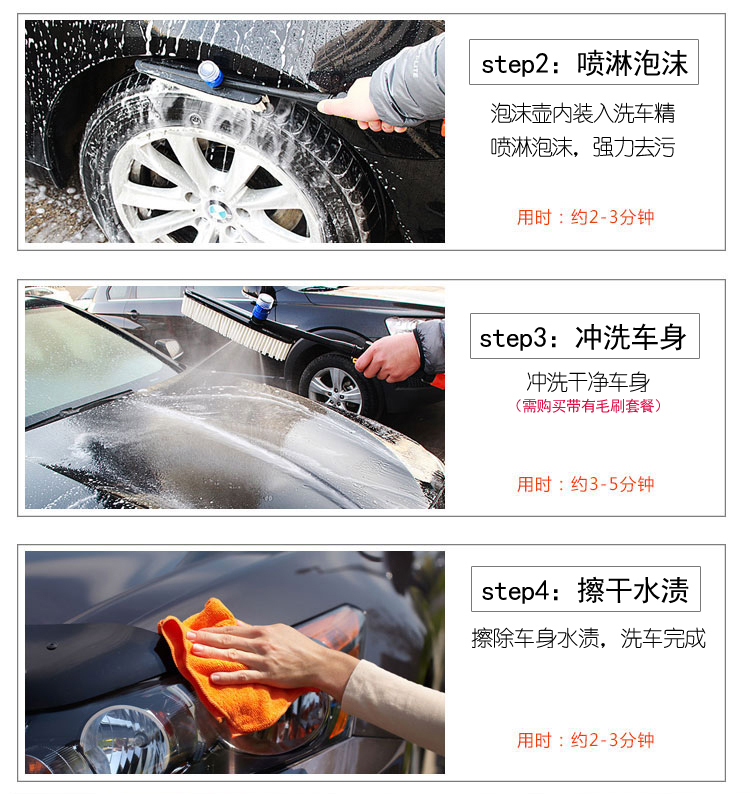 step2：喷淋泡沫

泡沫壶内装入洗车精
喷淋泡沫，强力去污

用时：约2-3分钟

step3：冲洗车身

冲洗干净车身
（需购买带有毛刷套餐）

用时：约3-5分钟

step4：擦干水渍

擦除车身水渍，洗车完成

用时：约2-3分钟