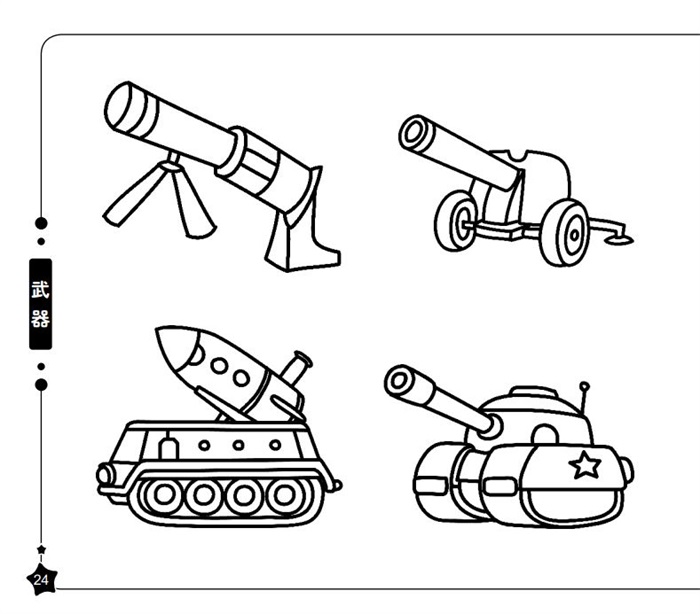 武器

24