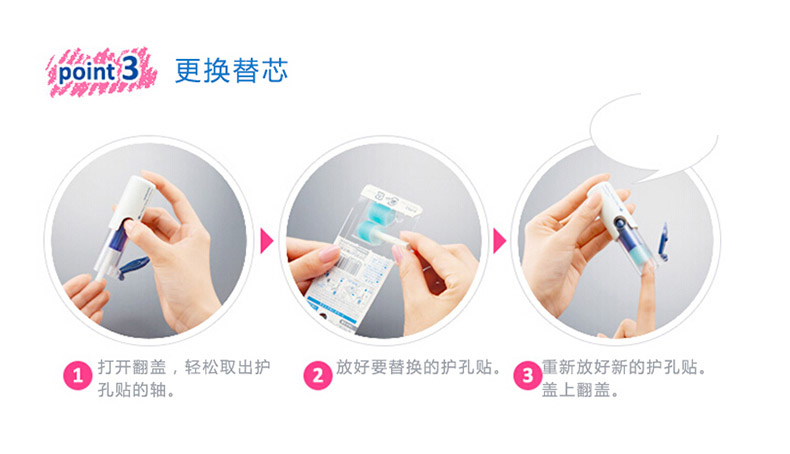 point 3 更换替芯

1 打开翻盖，轻松取出护孔贴的轴。

2 放好要替换的护孔贴。

3 重新放好新的护孔贴。盖上翻盖。