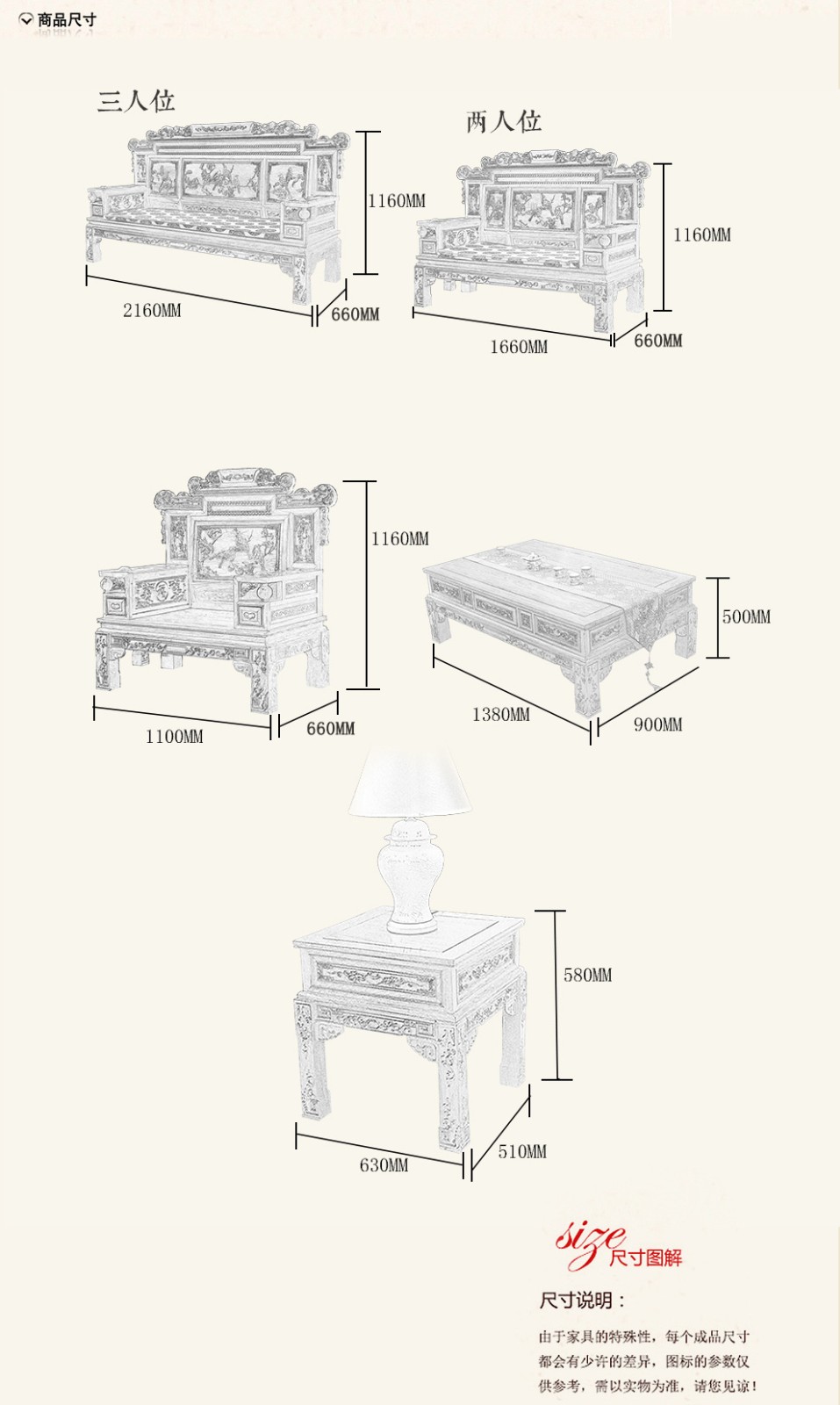 商品尺寸

三人位

1160MM

2160MM

660MM

两人位

1160MM

1660MM

660MM

1160MM

1100MM

660MM

500MM

1380MM

900MM

580MM

630MM

510MM

size 尺寸图解

尺寸说明：

由于家具的特殊性，每个成品尺寸都会有少许的差异，图标的参数仅供参考，需以实物为准，请您见谅！