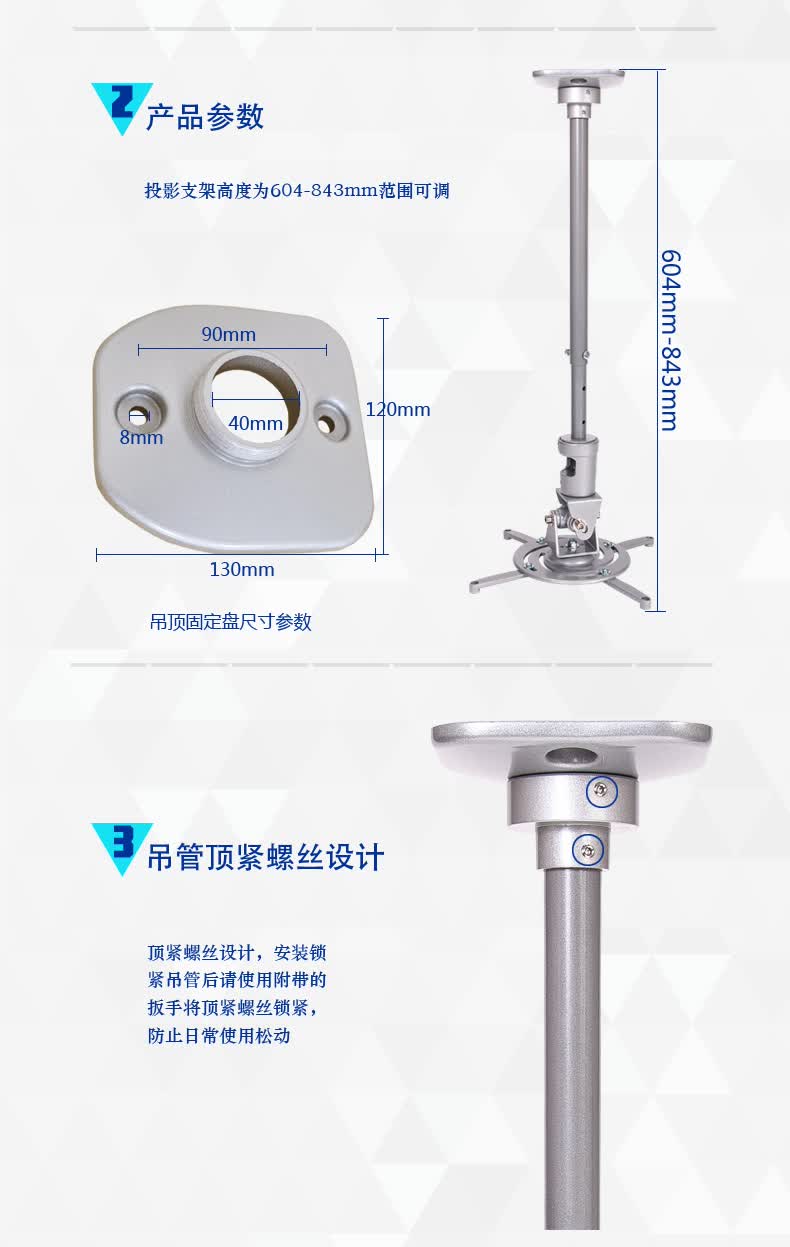 2 产品参数

投影支架高度为604-843mm范围可调

90mm

40mm

8mm

120mm

130mm

吊顶固定盘尺寸参数

604mm-843mm

3 吊管顶紧螺丝设计

顶紧螺丝设计，安装锁紧吊管后请使用附带的扳手将顶紧螺丝锁紧，防止日常使用松动