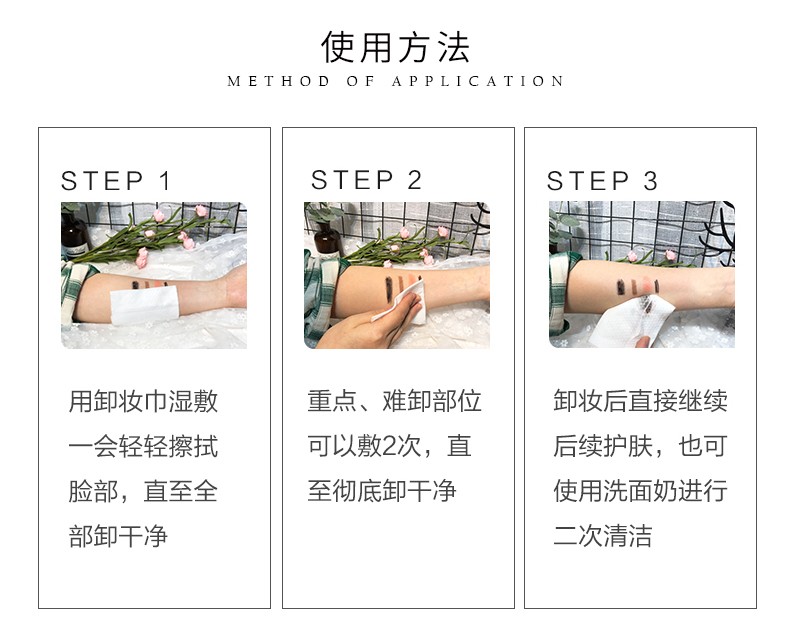 使用方法

METHOD OF APPLICATION

STEP 1

用卸妆巾湿敷一会轻轻擦拭脸部，直至全部卸干净

STEP 2

重点、难卸部位可以敷2次，直至彻底卸干净

STEP 3

卸妆后直接继续后续护肤，也可使用洗面奶进行二次清洁