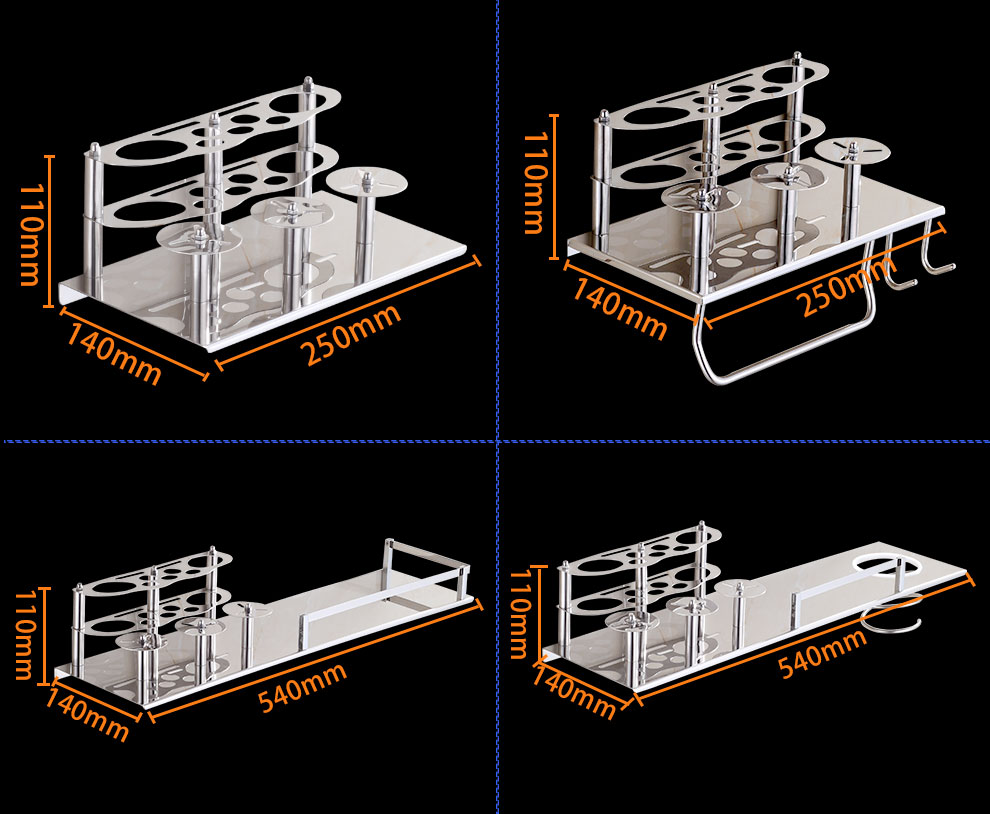 110mm
140mm
250mm

110mm
140mm
250mm

110mm
140mm
540mm

110mm
140mm
540mm