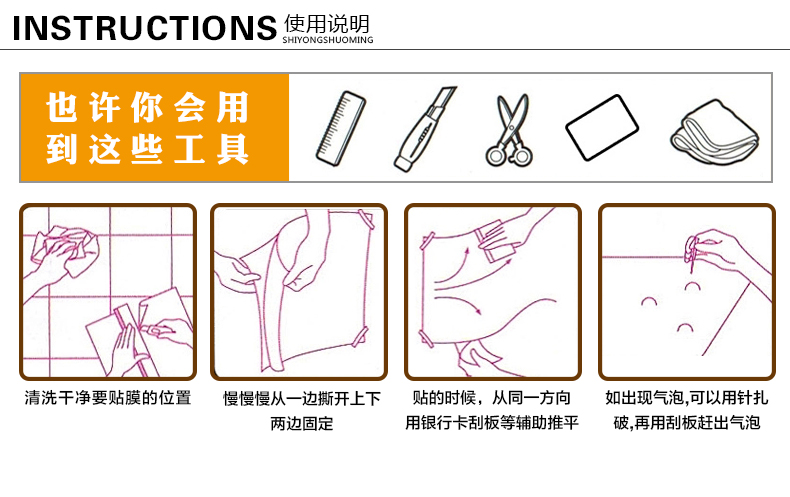 INSTRUCTIONS 使用说明
SHIYONGSHUOMING

也许你会用到这些工具

清洗干净要贴膜的位置

慢慢慢从一边撕开上下两边固定

贴的时候，从同一方向用银行卡刮板等辅助推平

如出现气泡,可以用针扎破,再用刮板赶出气泡