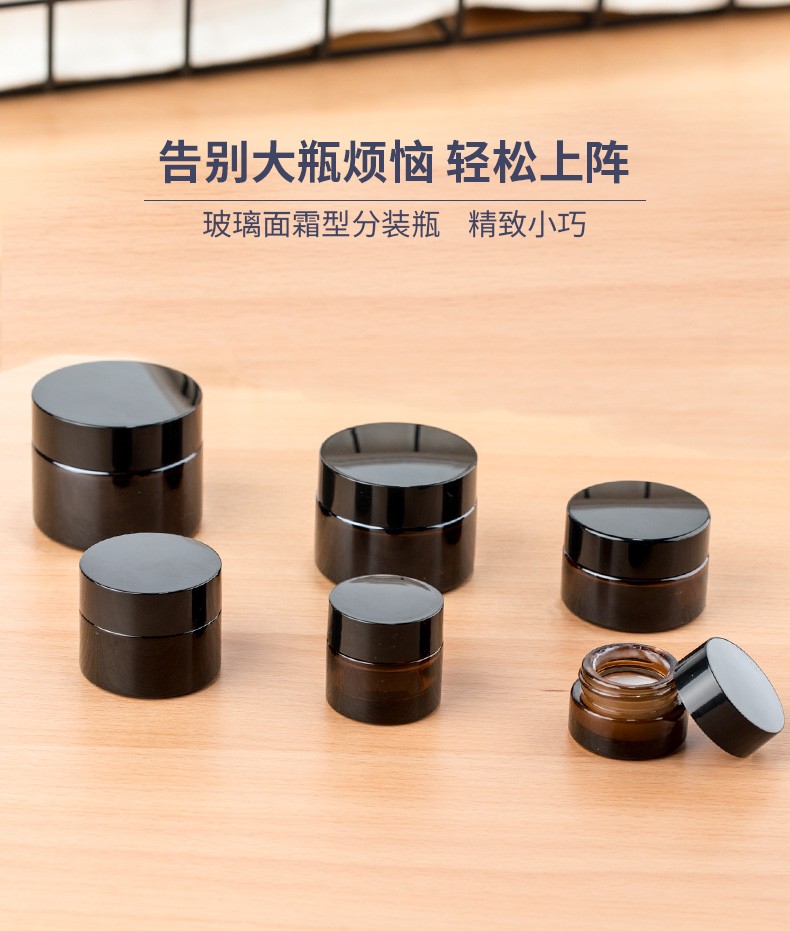 告别大瓶烦恼 轻松上阵

玻璃面霜型分装瓶　精致小巧