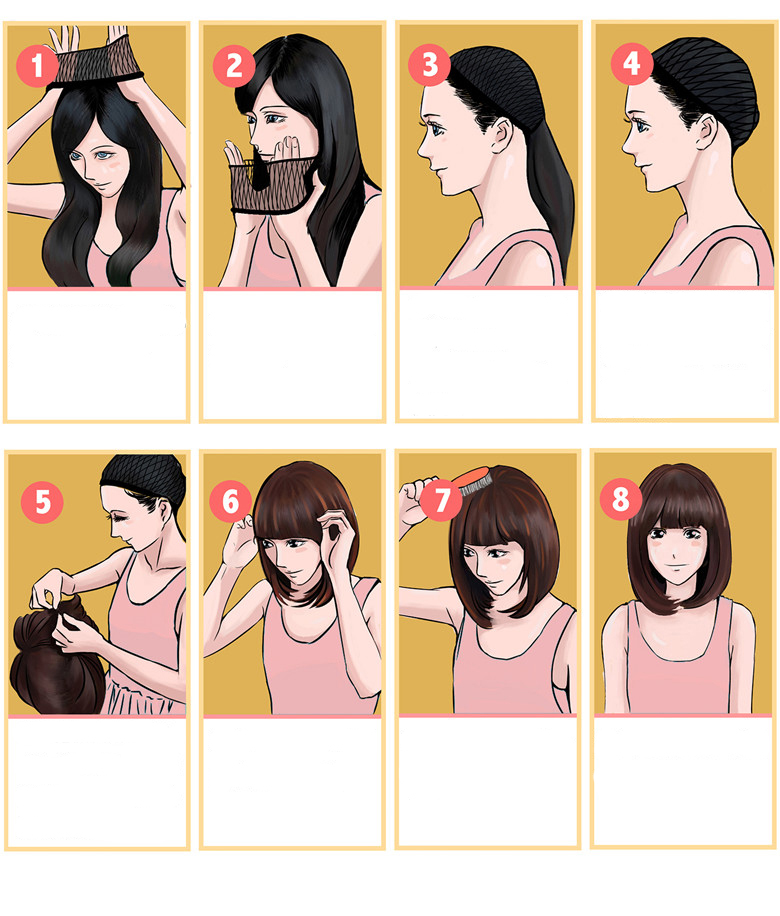 1

2

3

4

5

6

7

8