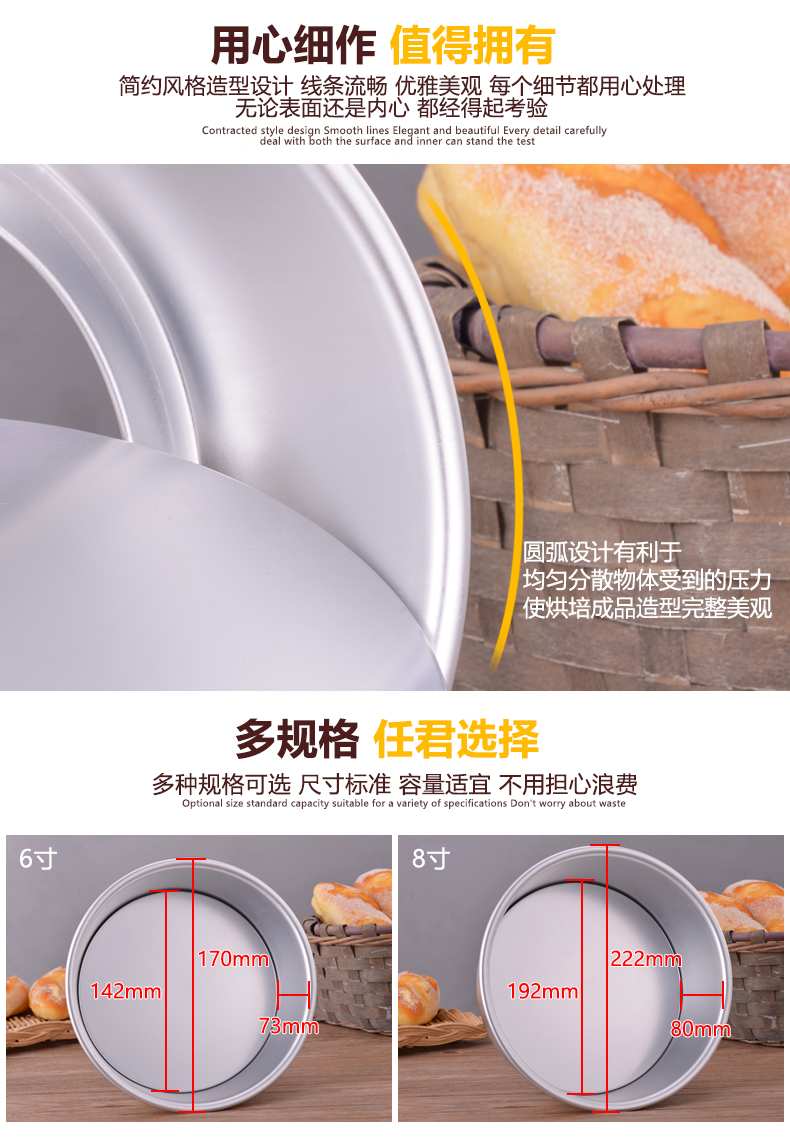 用心细作 值得拥有

简约风格造型设计 线条流畅 优雅美观 每个细节都用心处理 无论表面还是内心 都经得起考验

Contracted style design Smooth lines Elegant and beautiful Every detail carefully deal with both the surface and inner can stand the test

圆弧设计有利于
均匀分散物体受到的压力
使烘培成品造型完整美观

多规格 任君选择

多种规格可选 尺寸标准 容量适宜 不用担心浪费

Optional size standard capacity suitable for a variety of specifications Don't worry about waste

6寸

142mm

170mm

73mm

8寸

192mm

222mm

80mm