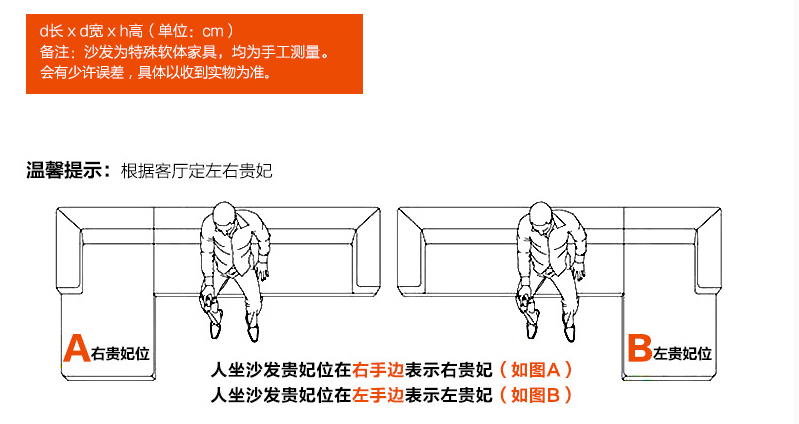 d长 x d宽 x h高（单位：cm）
备注：沙发为特殊软体家具，均为手工测量。
会有少许误差，具体以收到实物为准。

温馨提示：根据客厅定左右贵妃

A右贵妃位

B左贵妃位

人坐沙发贵妃位在右手边表示右贵妃（如图A）
人坐沙发贵妃位在左手边表示左贵妃（如图B）