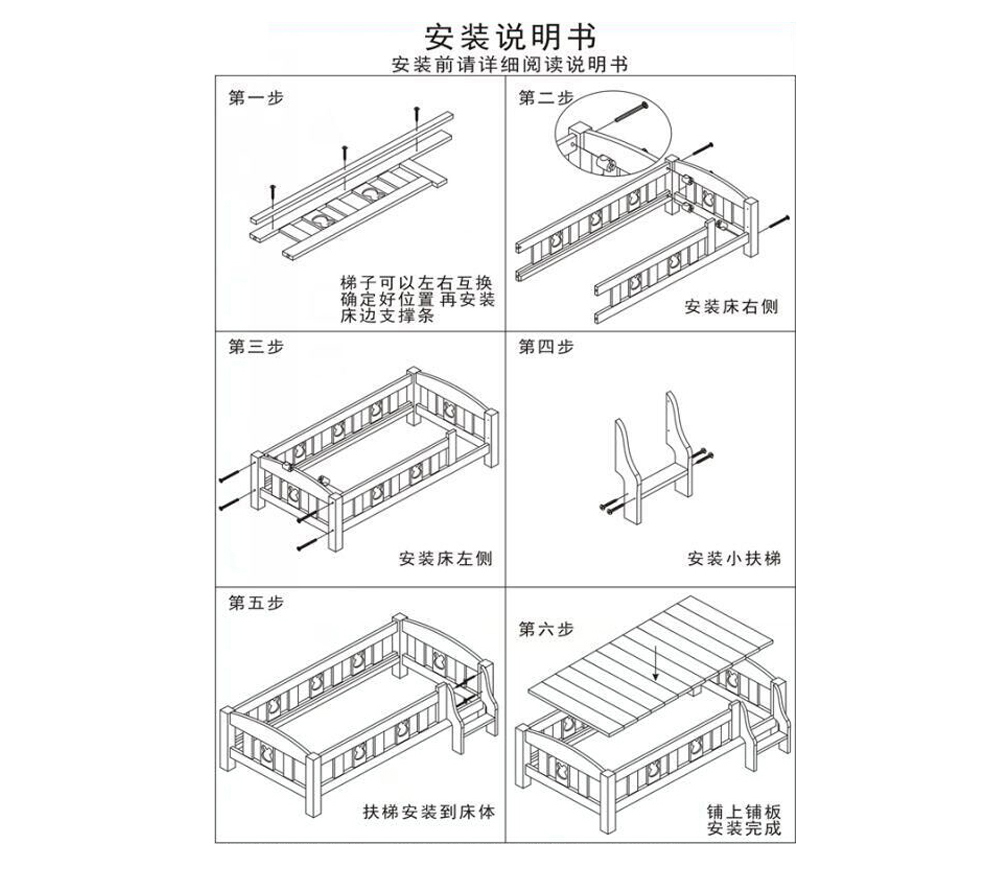 安装说明书
安装前请详细阅读说明书

第一步

梯子可以左右互换
确定好位置 再安装
床边支撑条

第二步

安装床右侧

第三步

安装床左侧

第四步

安装小扶梯

第五步

扶梯安装到床体

第六步

铺上铺板
安装完成